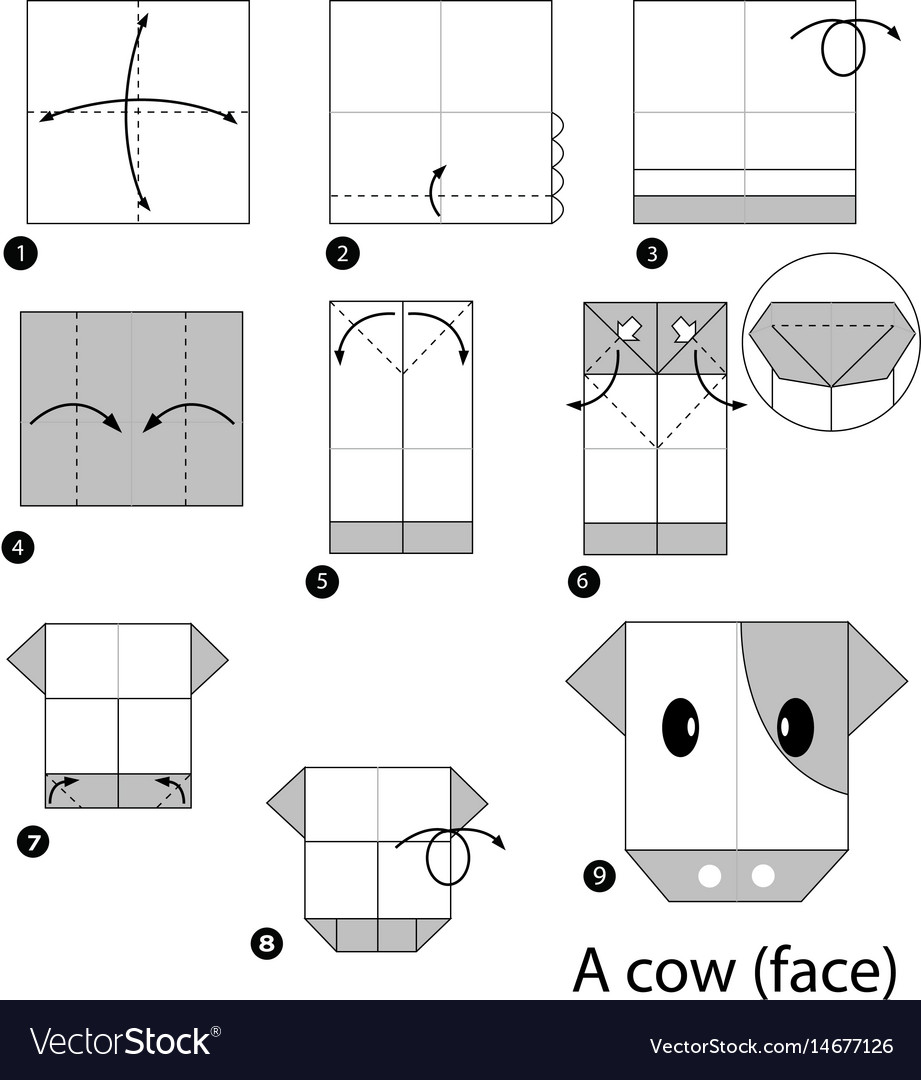 1

2

3

4

5

6

7

8

9

A cow (face)

VectorStock®

VectorStock.com/14677126