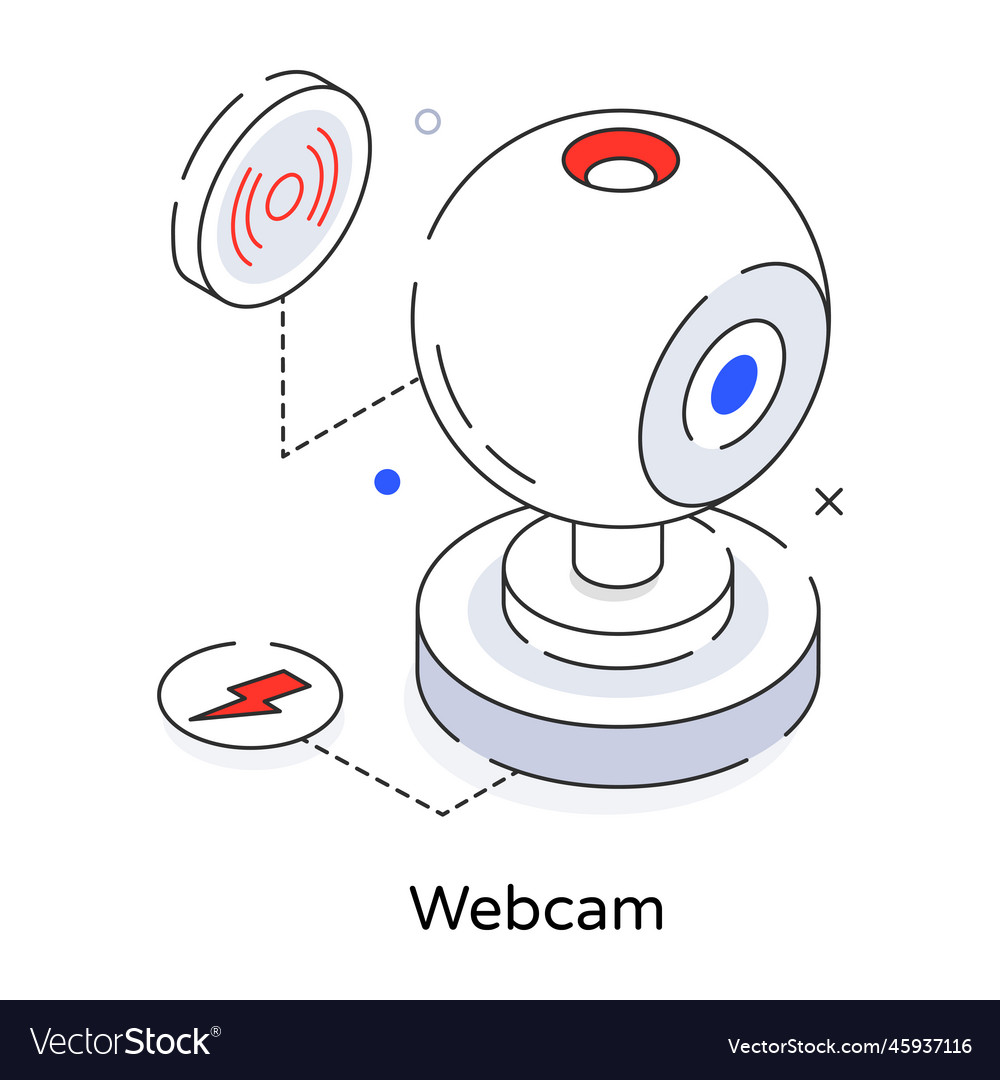 Webcam

VectorStock®

VectorStock.com/45937116