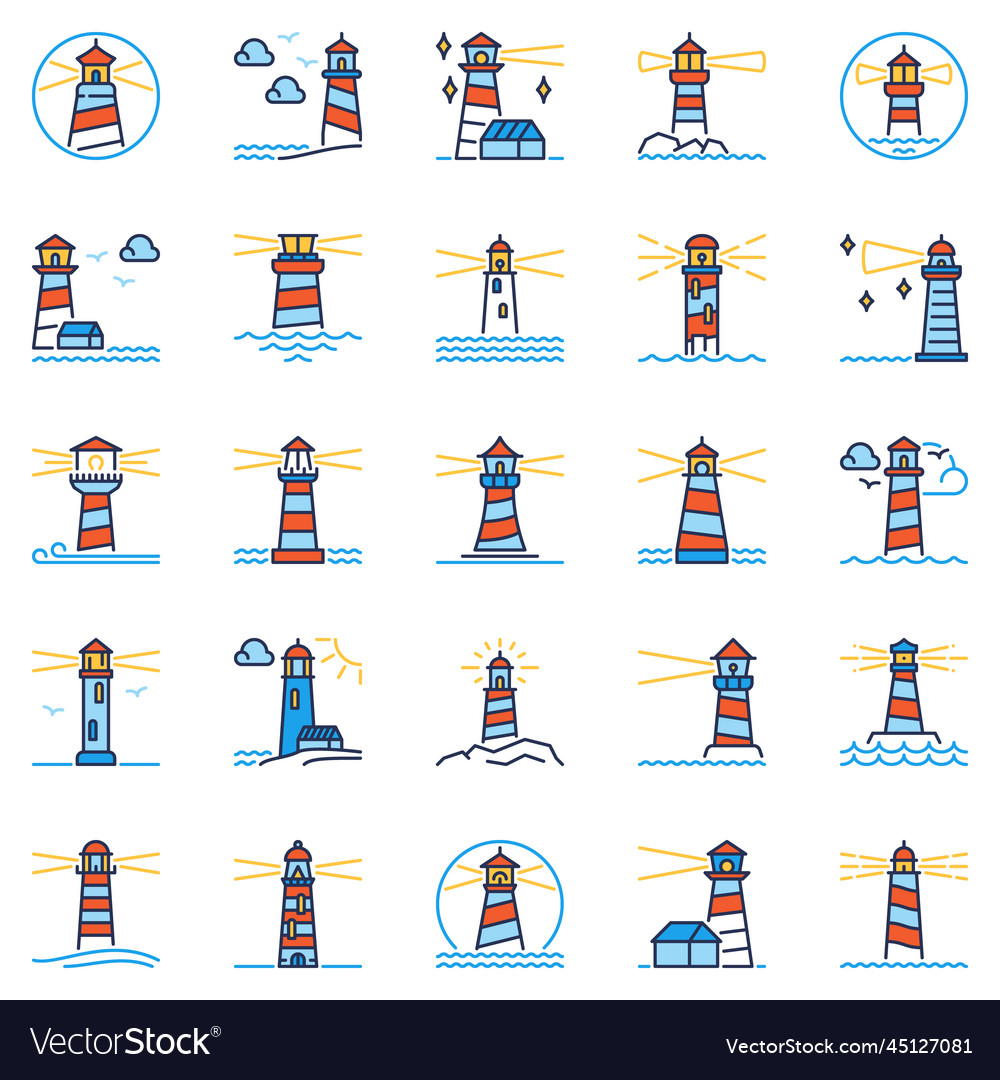 VectorStock®

VectorStock.com/45127081