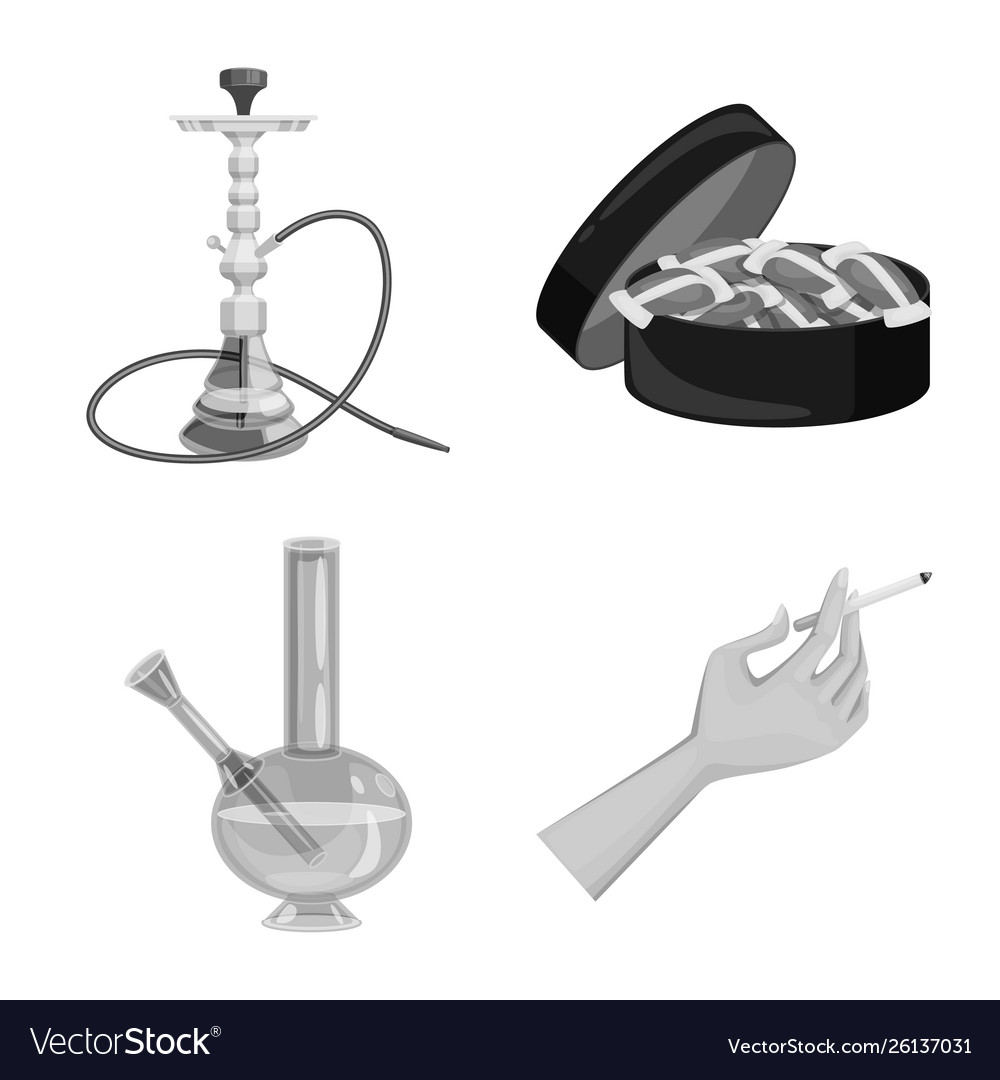 VectorStock®

VectorStock.com/26137031