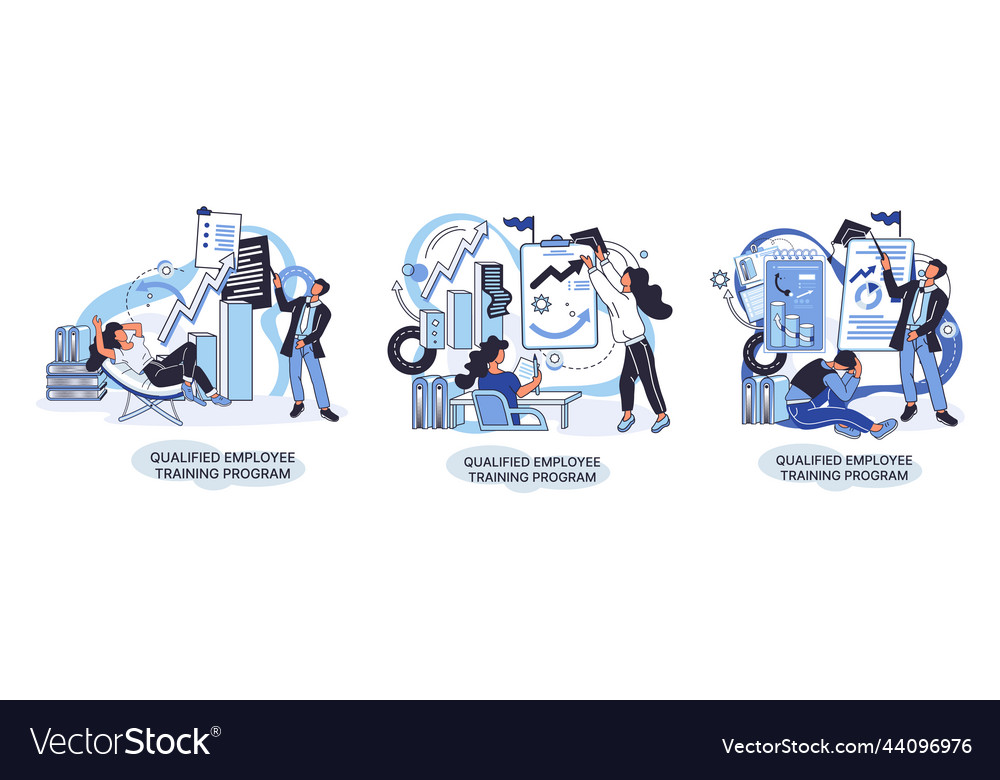 QUALIFIED EMPLOYEE TRAINING PROGRAM

QUALIFIED EMPLOYEE TRAINING PROGRAM

QUALIFIED EMPLOYEE TRAINING PROGRAM

VectorStock®

VectorStock.com/44096976