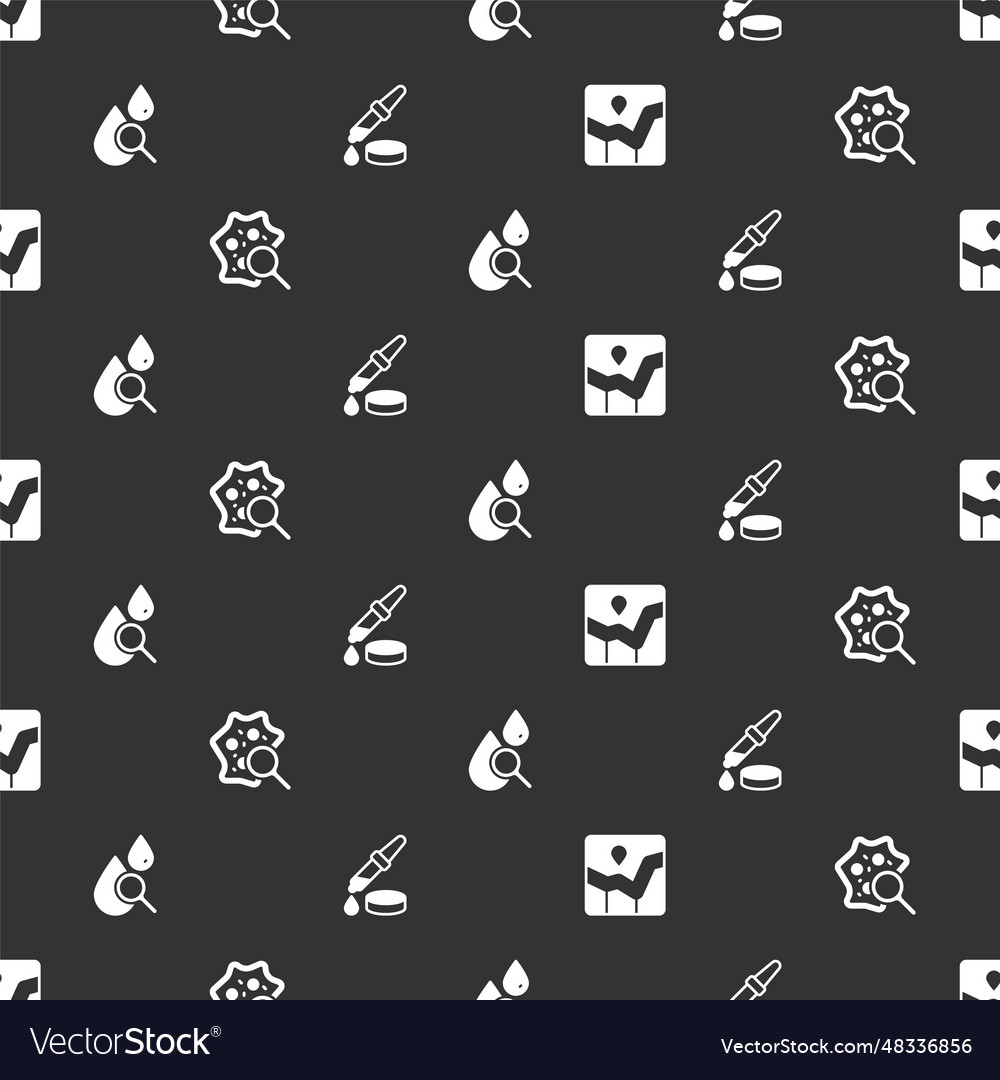 VectorStock®

VectorStock.com/48336856