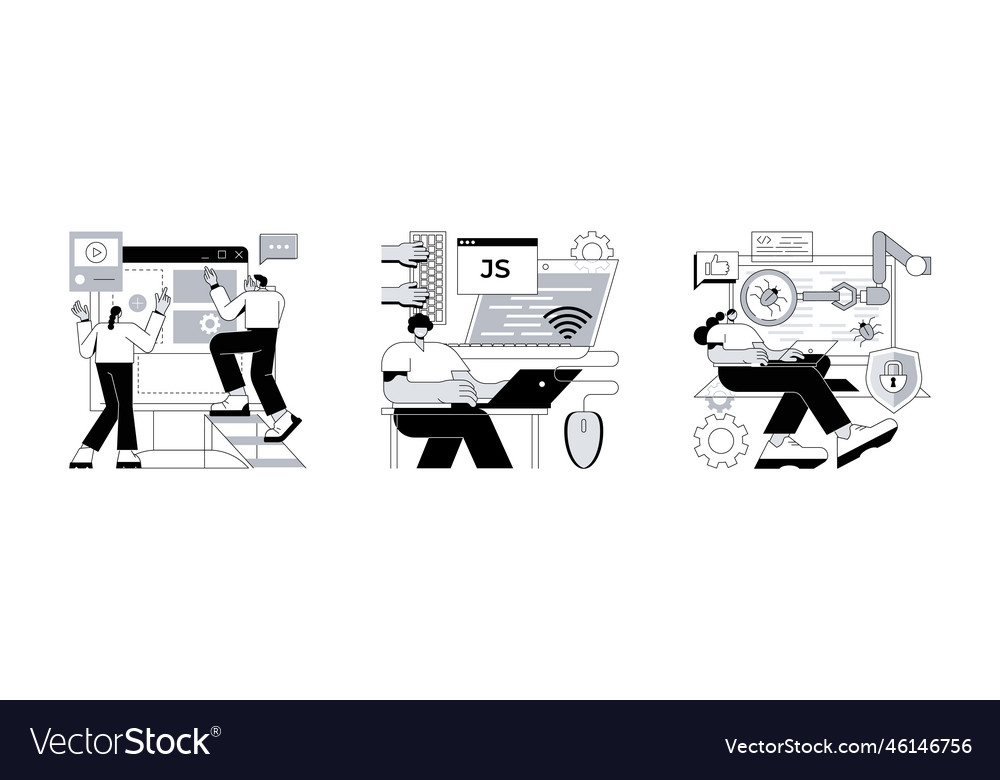 JS

</>

VectorStock®

VectorStock.com/46146756