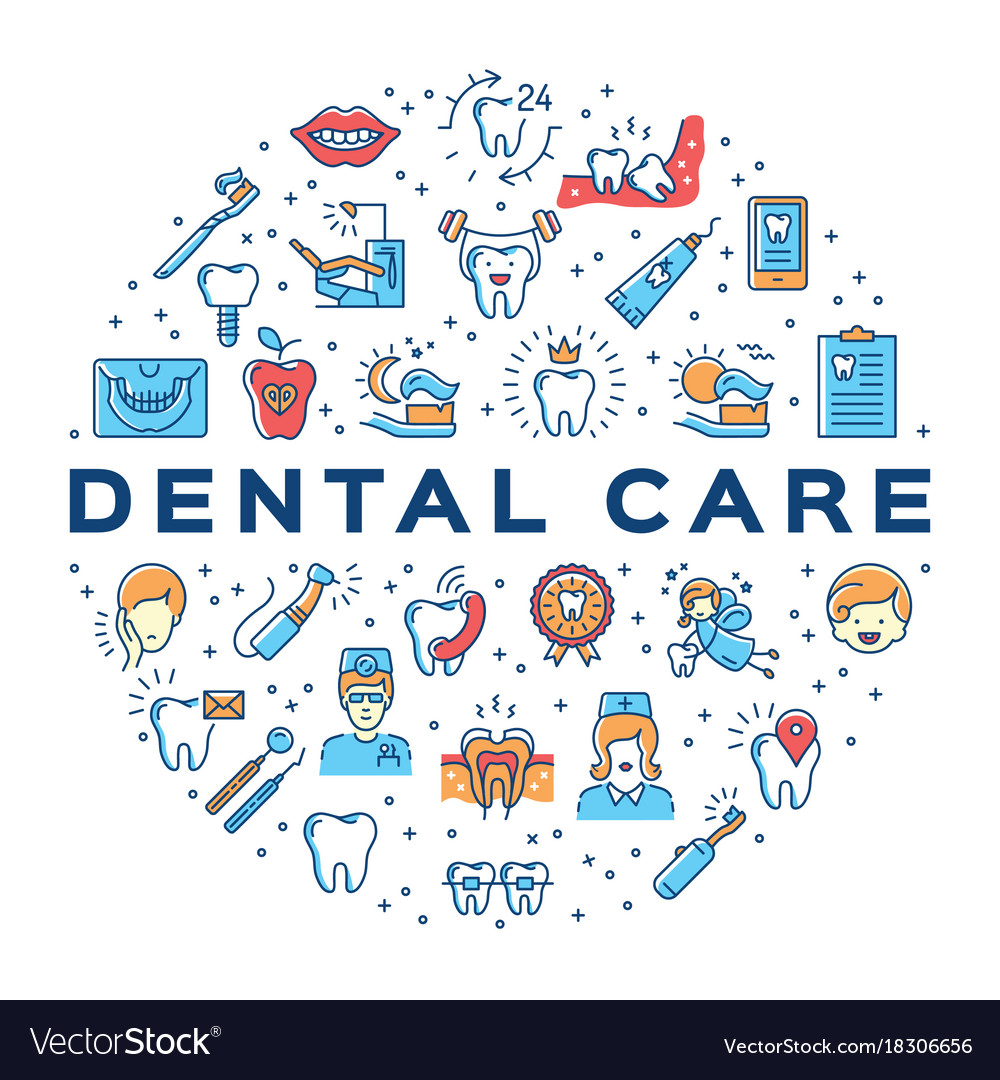 24

DENTAL CARE

VectorStock®

VectorStock.com/18306656