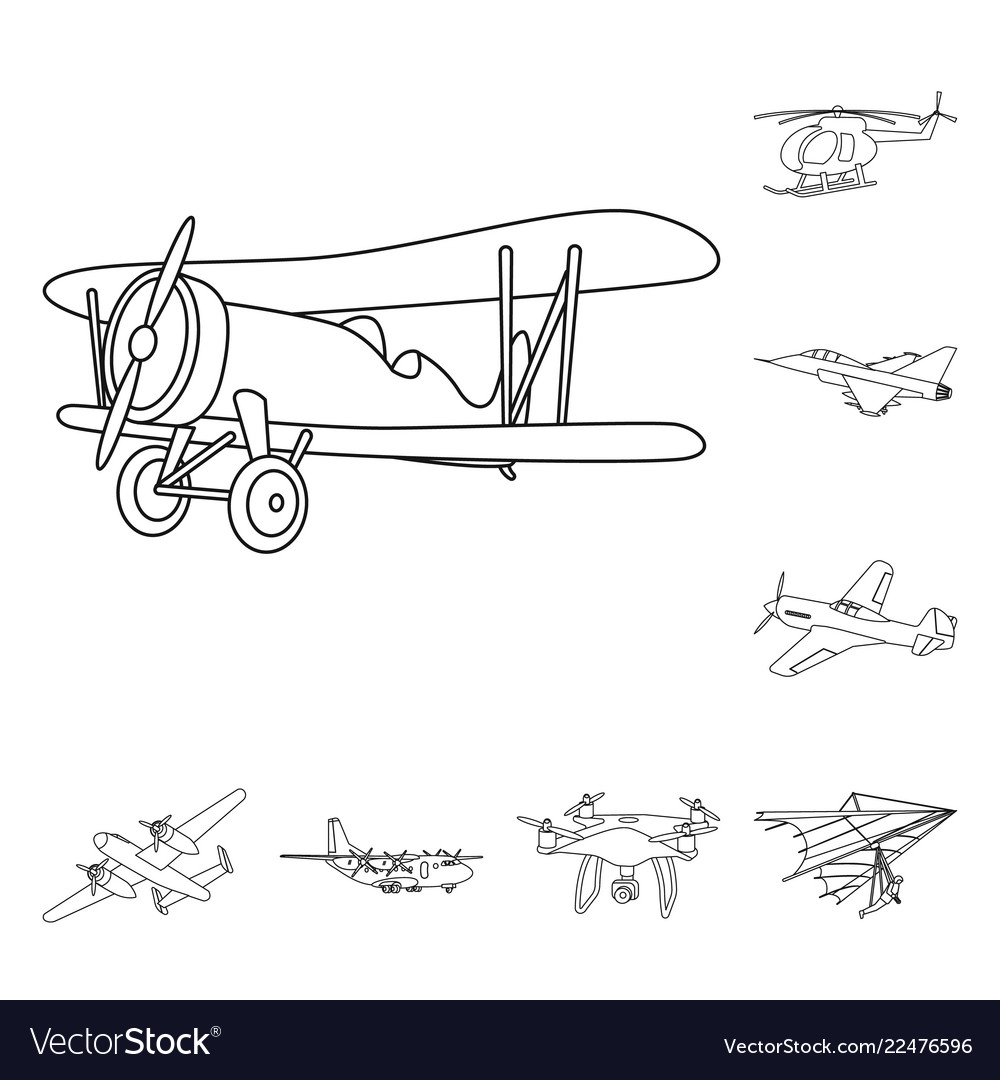 VectorStock®

VectorStock.com/22476596