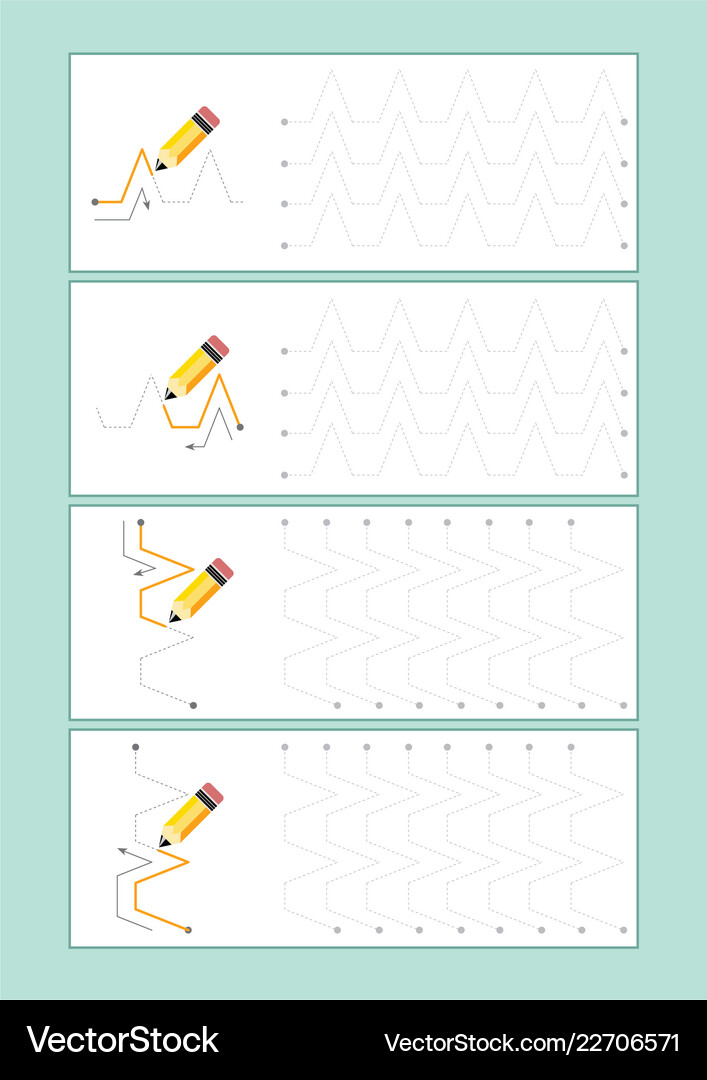 VectorStock

VectorStock.com/22706571