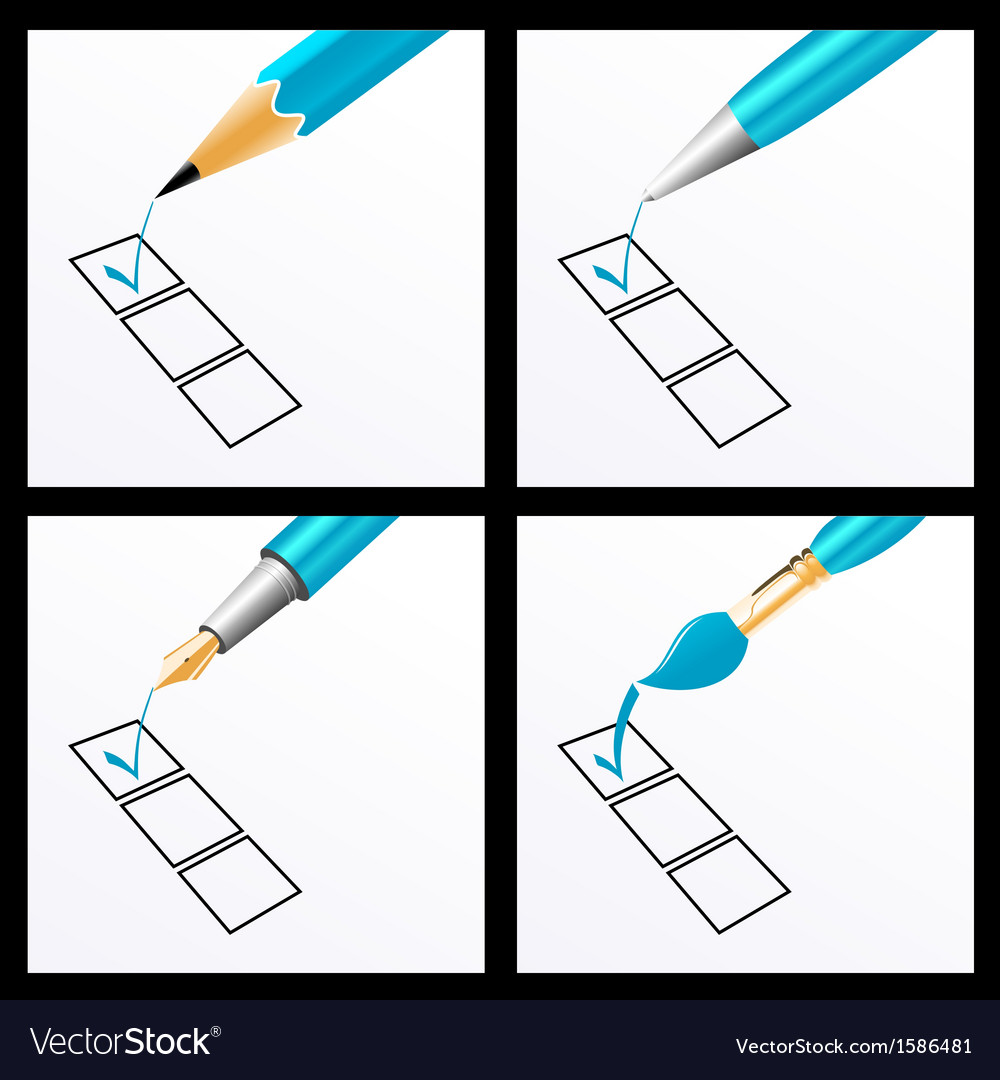 VectorStock®

VectorStock.com/1586481