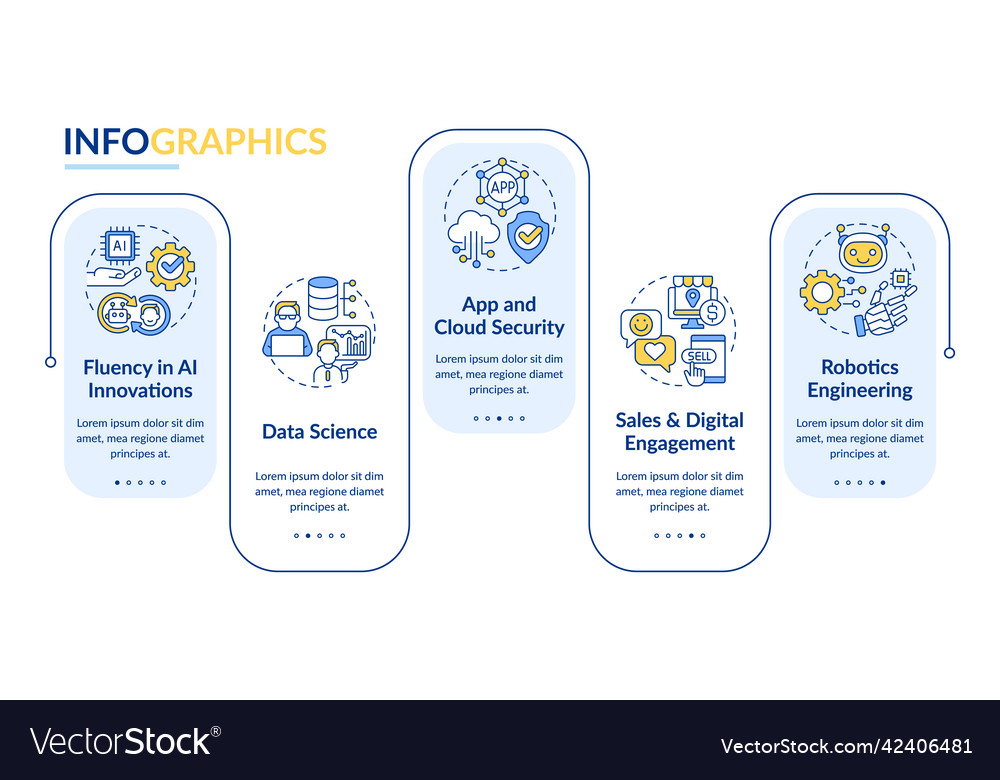 INFOGRAPHICS

AI

Fluency in AI Innovations

Lorem ipsum dolor sit dim amet, mea regione diamet principes at.

Data Science

Lorem ipsum dolor sit dim amet, mea regione diamet principes at.

APP

App and Cloud Security

Lorem ipsum dolor sit dim amet, mea regione diamet principes at.

SELL

Sales & Digital Engagement

Lorem ipsum dolor sit dim amet, mea regione diamet principes at.

Robotics Engineering

Lorem ipsum dolor sit dim amet, mea regione diamet principes at.

VectorStock®

VectorStock.com/42406481