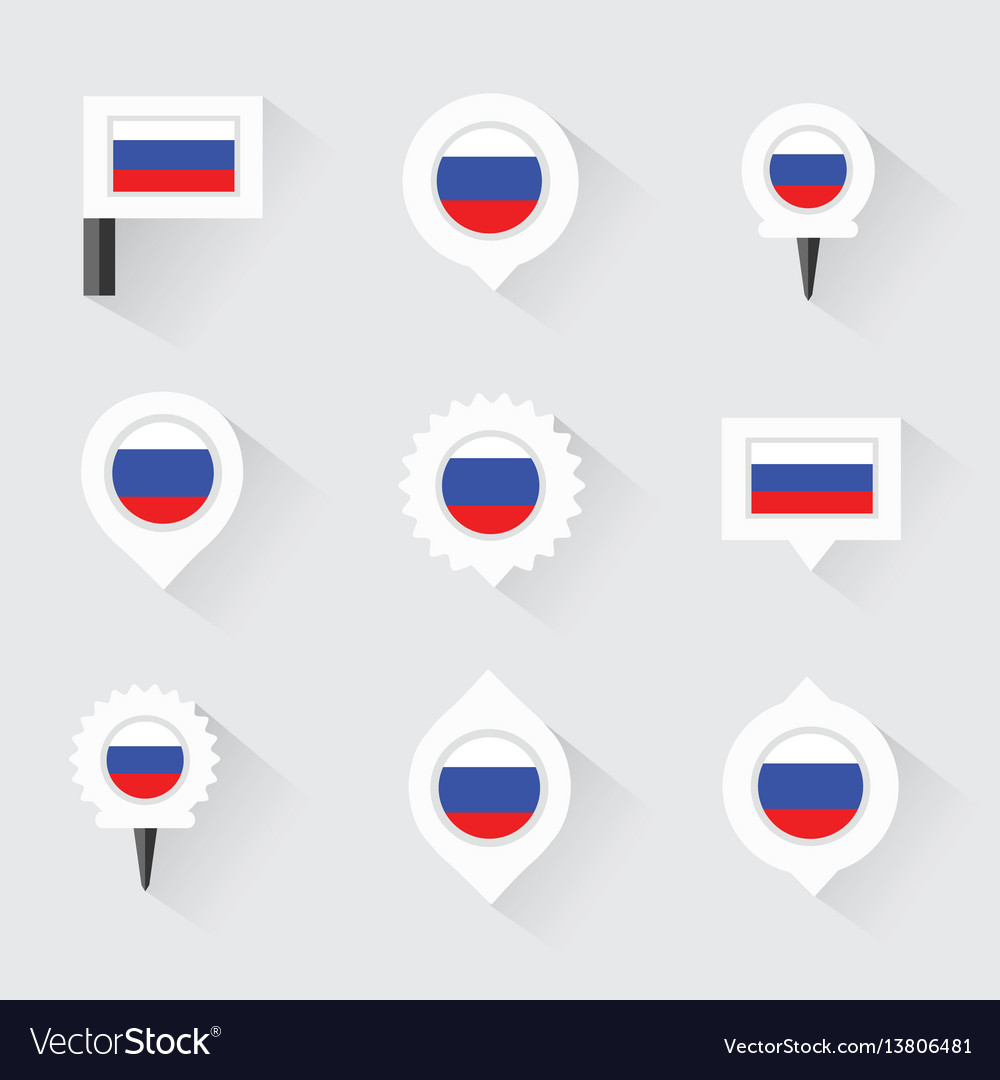 VectorStock®

VectorStock.com/13806481