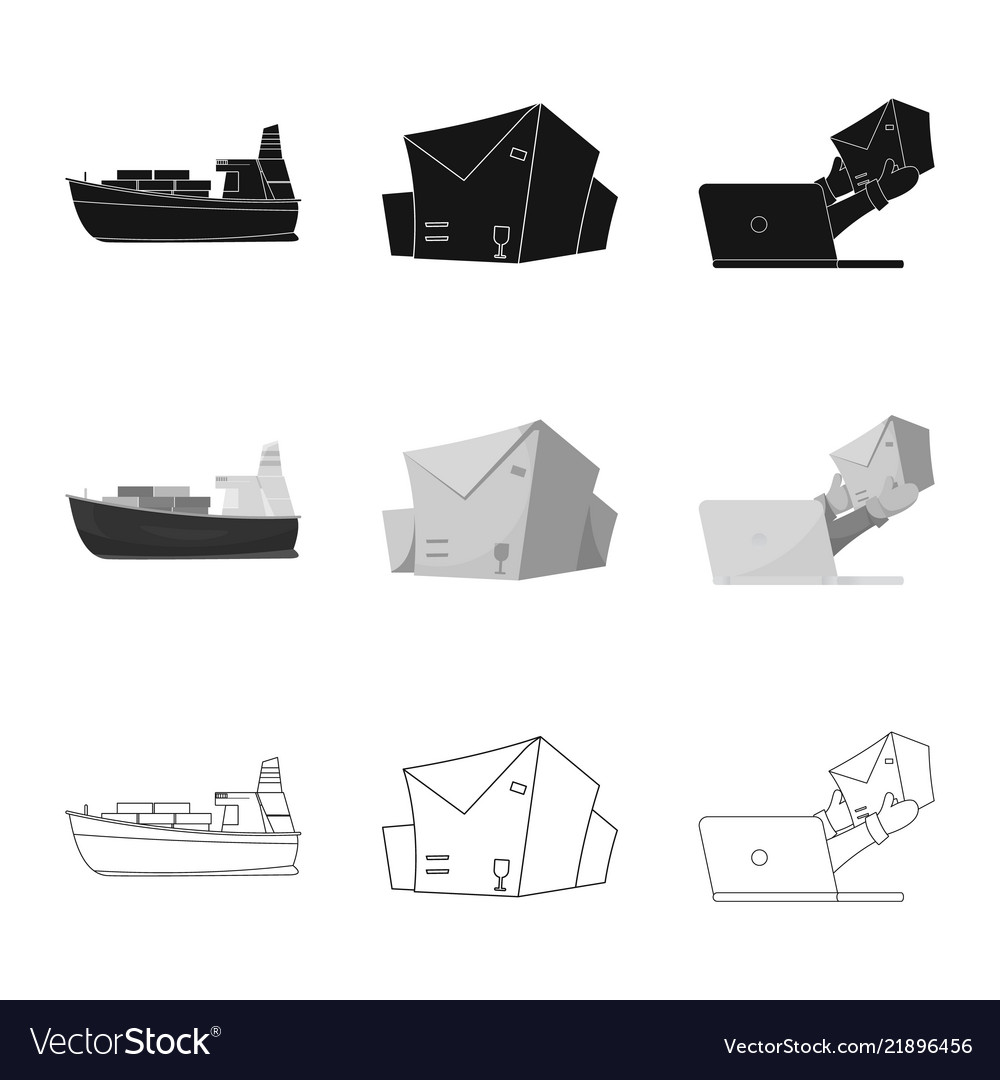 VectorStock®

VectorStock.com/21896456