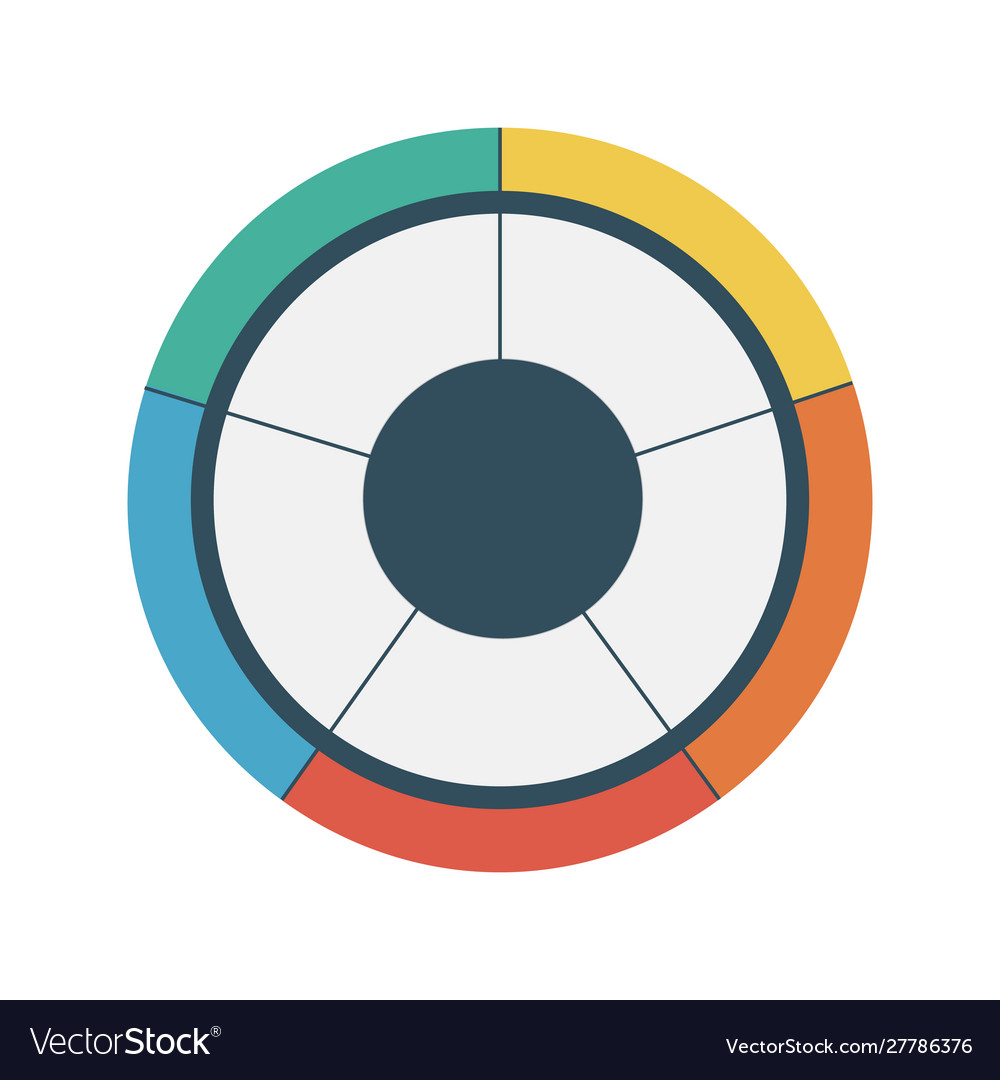 VectorStock®

VectorStock.com/27786376