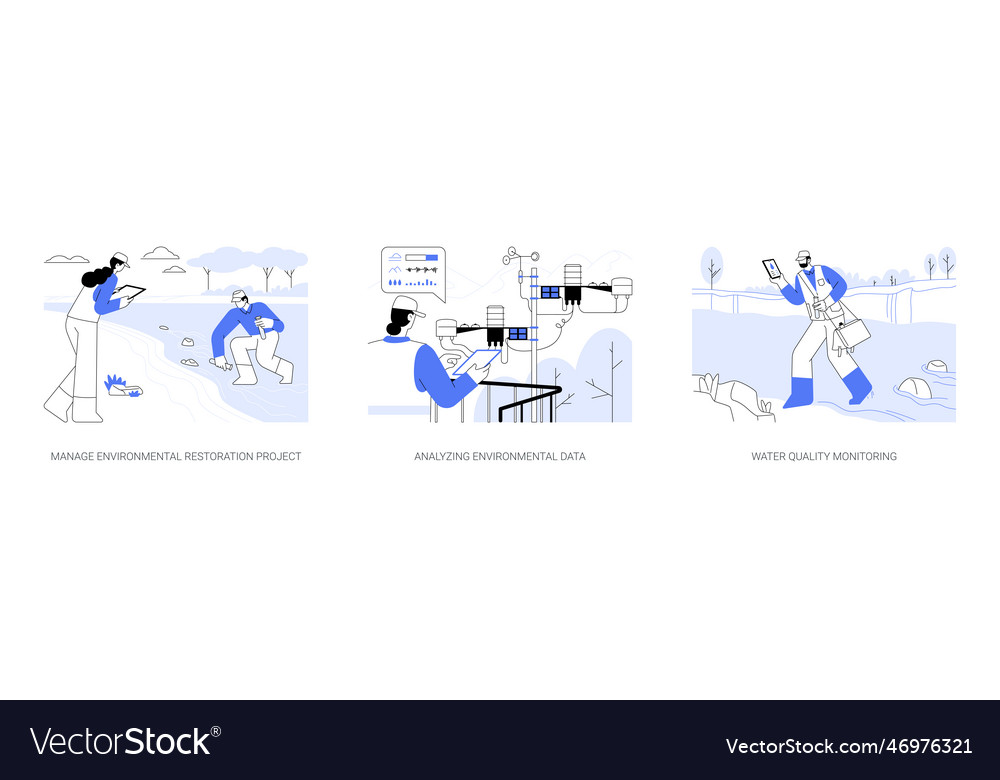 MANAGE ENVIRONMENTAL RESTORATION PROJECT

ANALYZING ENVIRONMENTAL DATA

WATER QUALITY MONITORING

VectorStock®

VectorStock.com/46976321