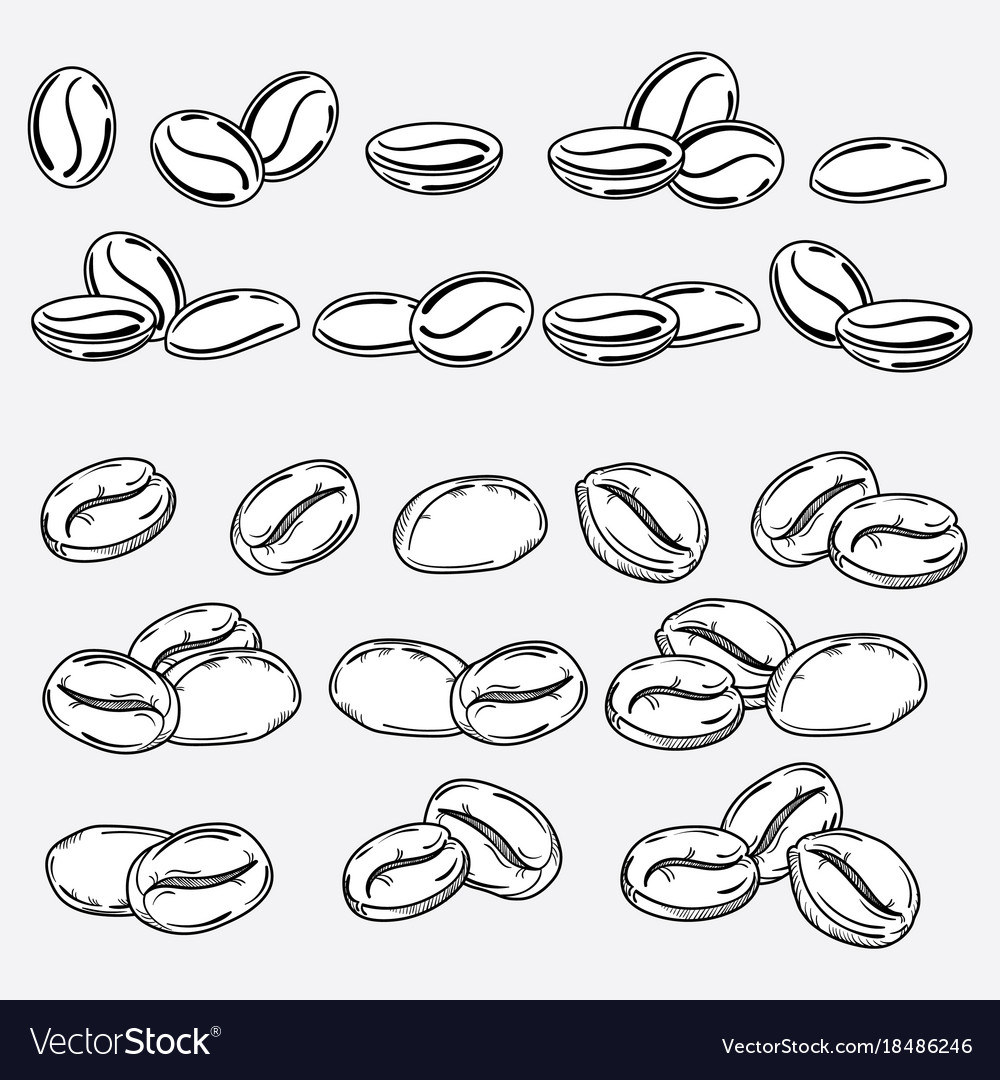 VectorStock®

VectorStock.com/18486246