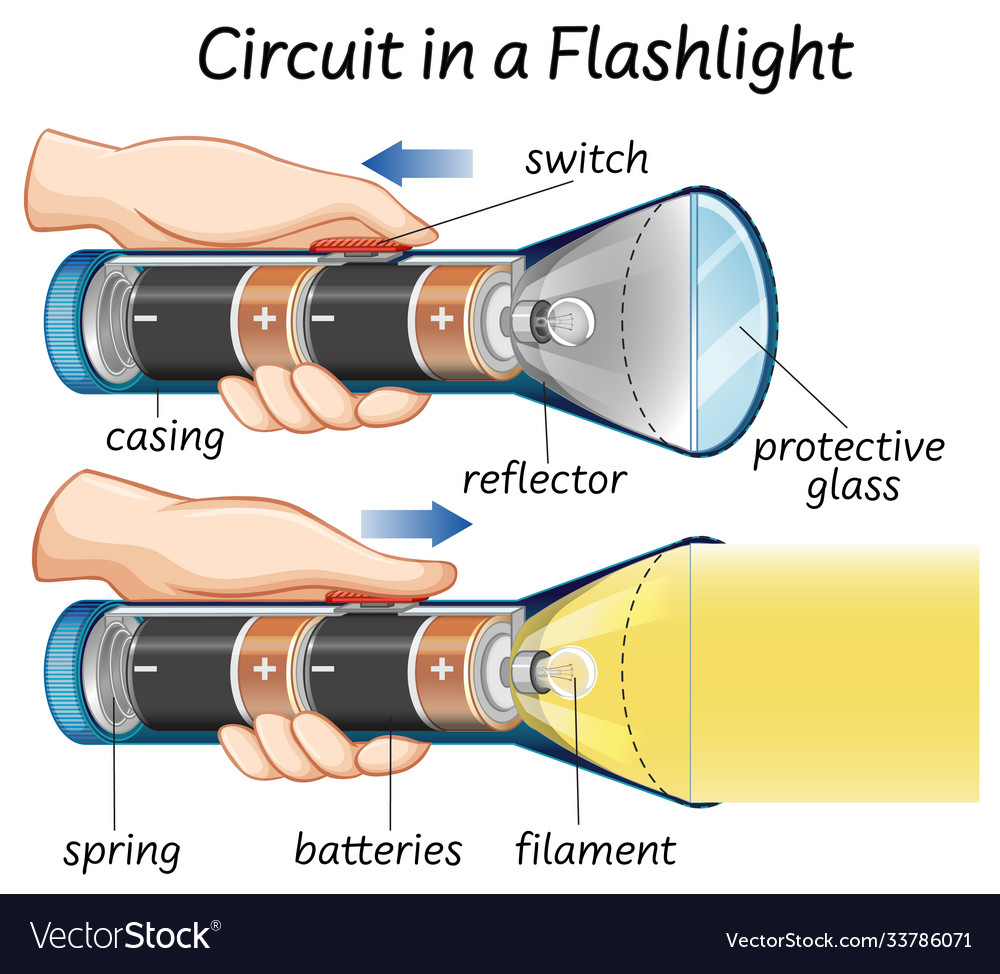 Circuit in a Flashlight

switch

−
+
−
+

casing

reflector

protective glass

−
+
−
+

spring

batteries

filament

VectorStock®

VectorStock.com/33786071