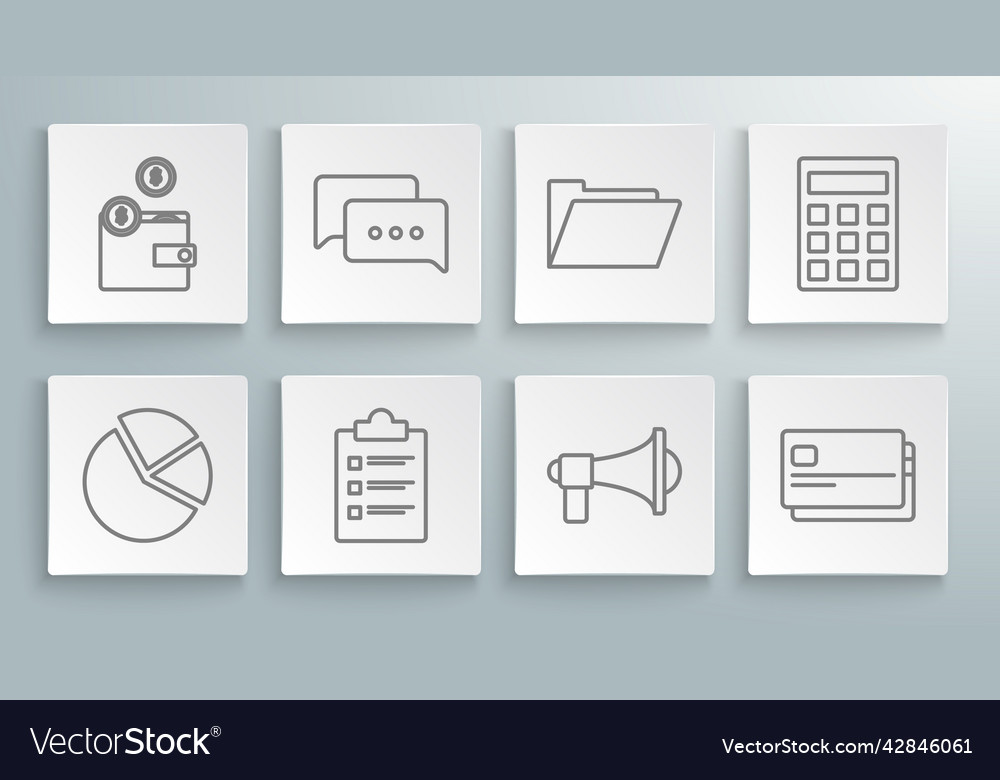 VectorStock®

VectorStock.com/42846061