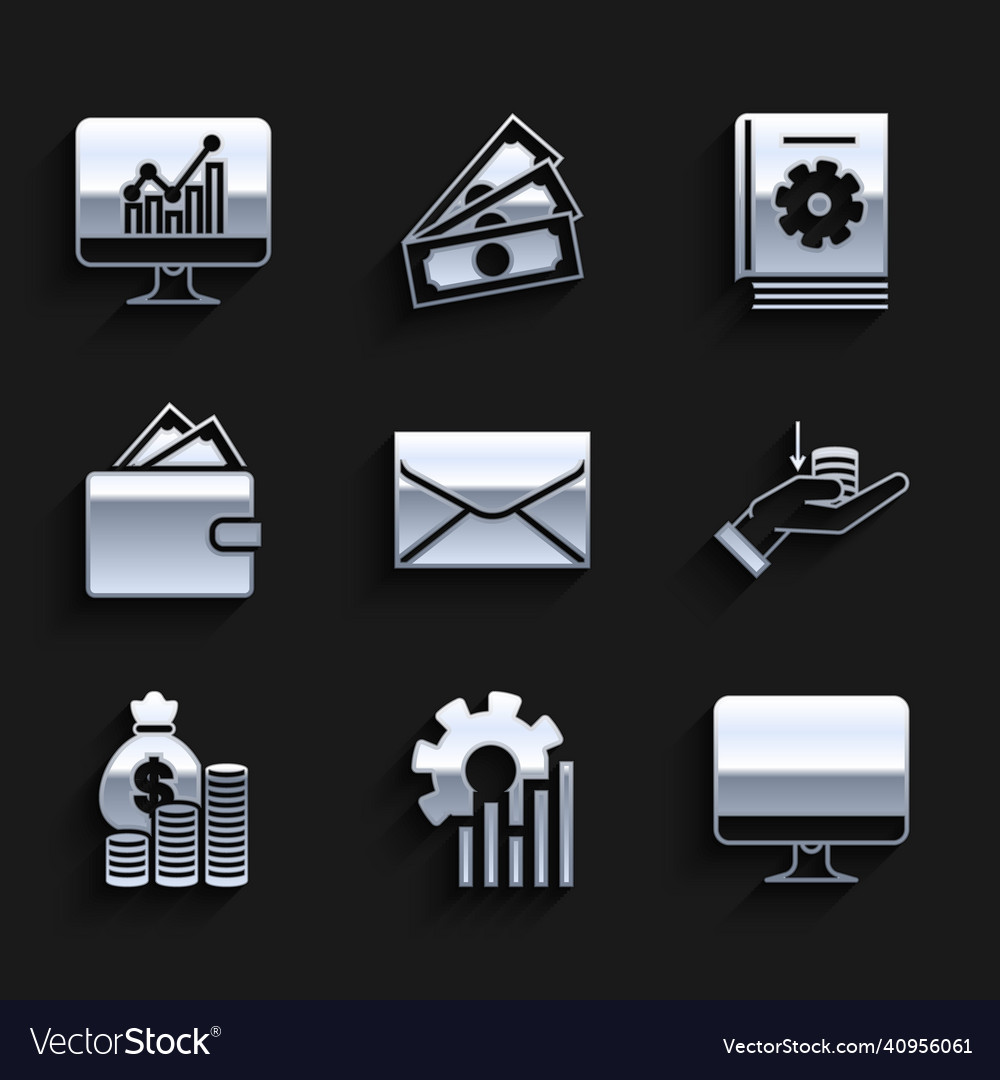 $

VectorStock®

VectorStock.com/40956061