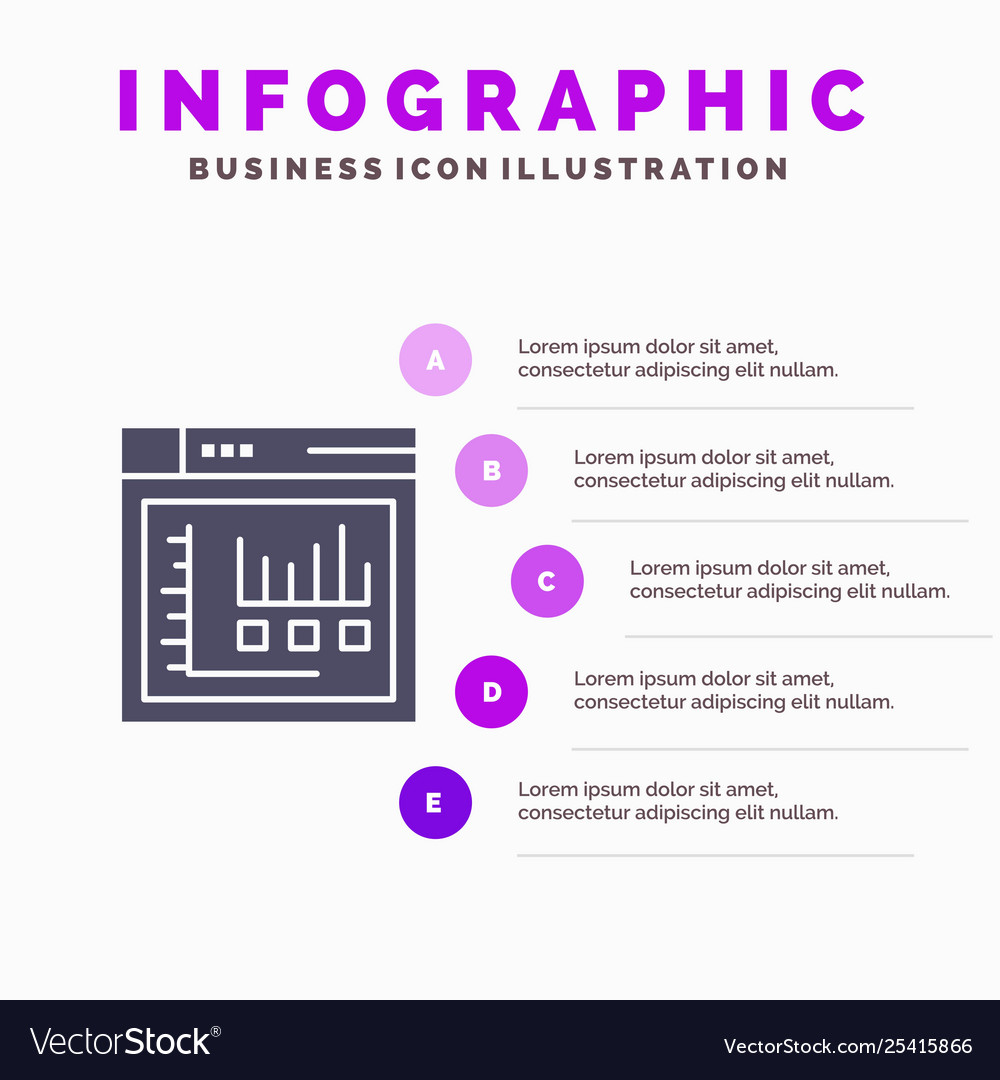 INFOGRAPHIC
BUSINESS ICON ILLUSTRATION

A
Lorem ipsum dolor sit amet, consectetur adipiscing elit nullam.

B
Lorem ipsum dolor sit amet, consectetur adipiscing elit nullam.

C
Lorem ipsum dolor sit amet, consectetur adipiscing elit nullam.

D
Lorem ipsum dolor sit amet, consectetur adipiscing elit nullam.

E
Lorem ipsum dolor sit amet, consectetur adipiscing elit nullam.

VectorStock®
VectorStock.com/25415866