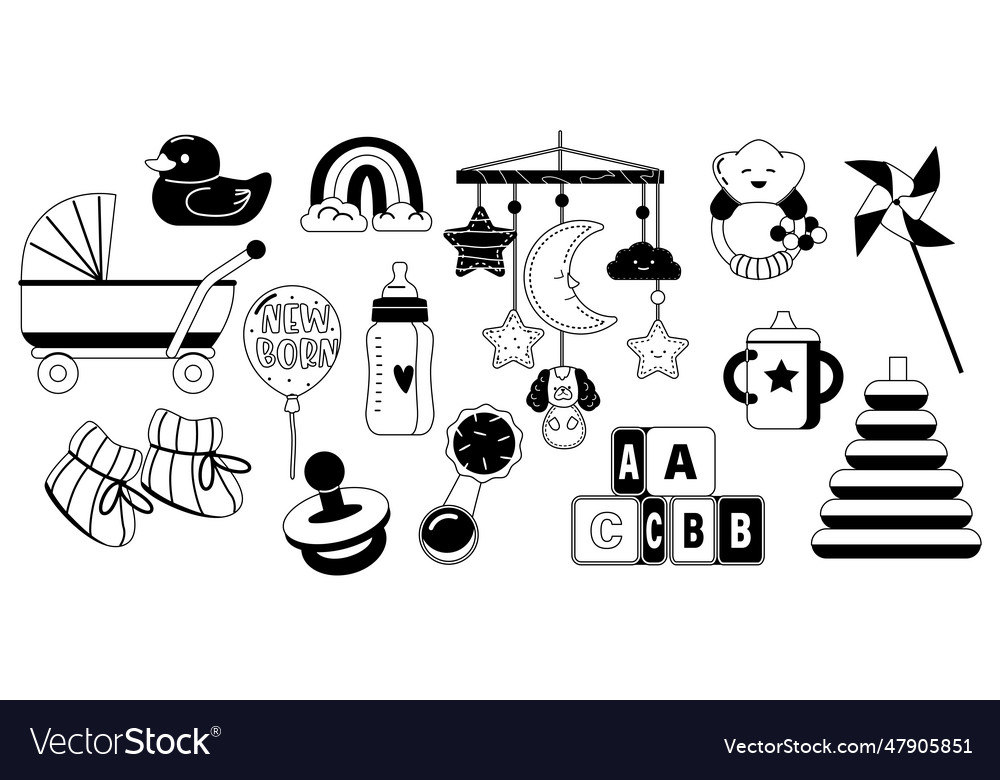 NEW BORN

A A

C C B B

VectorStock®

VectorStock.com/47905851