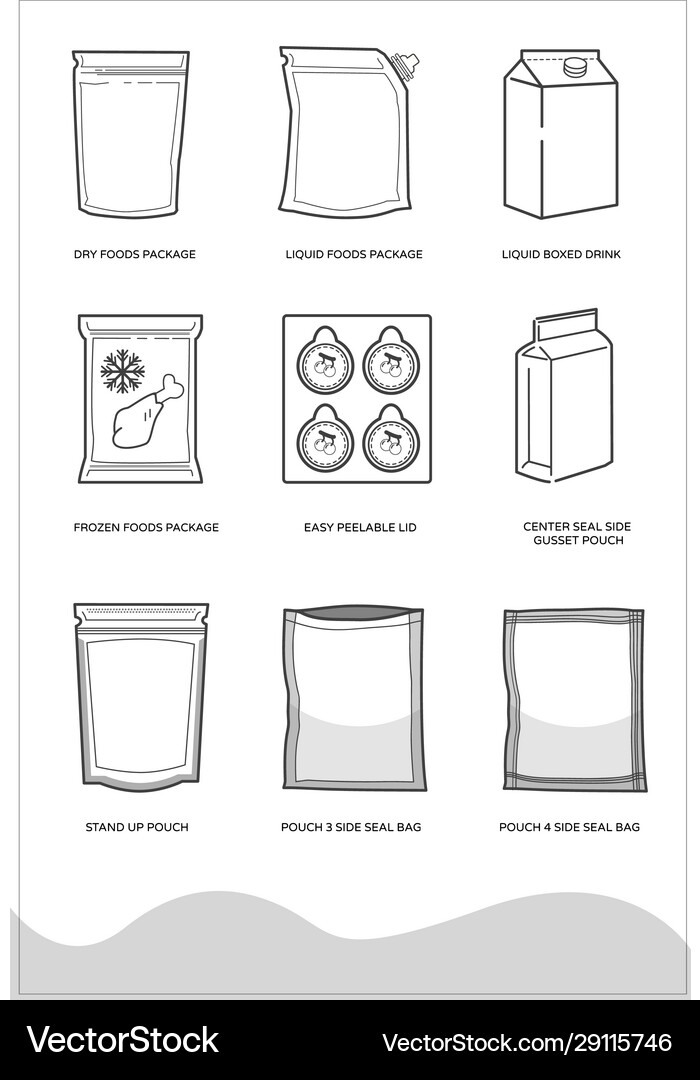 DRY FOODS PACKAGE

LIQUID FOODS PACKAGE

LIQUID BOXED DRINK

FROZEN FOODS PACKAGE

EASY PEELABLE LID

CENTER SEAL SIDE GUSSET POUCH

STAND UP POUCH

POUCH 3 SIDE SEAL BAG

POUCH 4 SIDE SEAL BAG

VectorStock

VectorStock.com/29115746