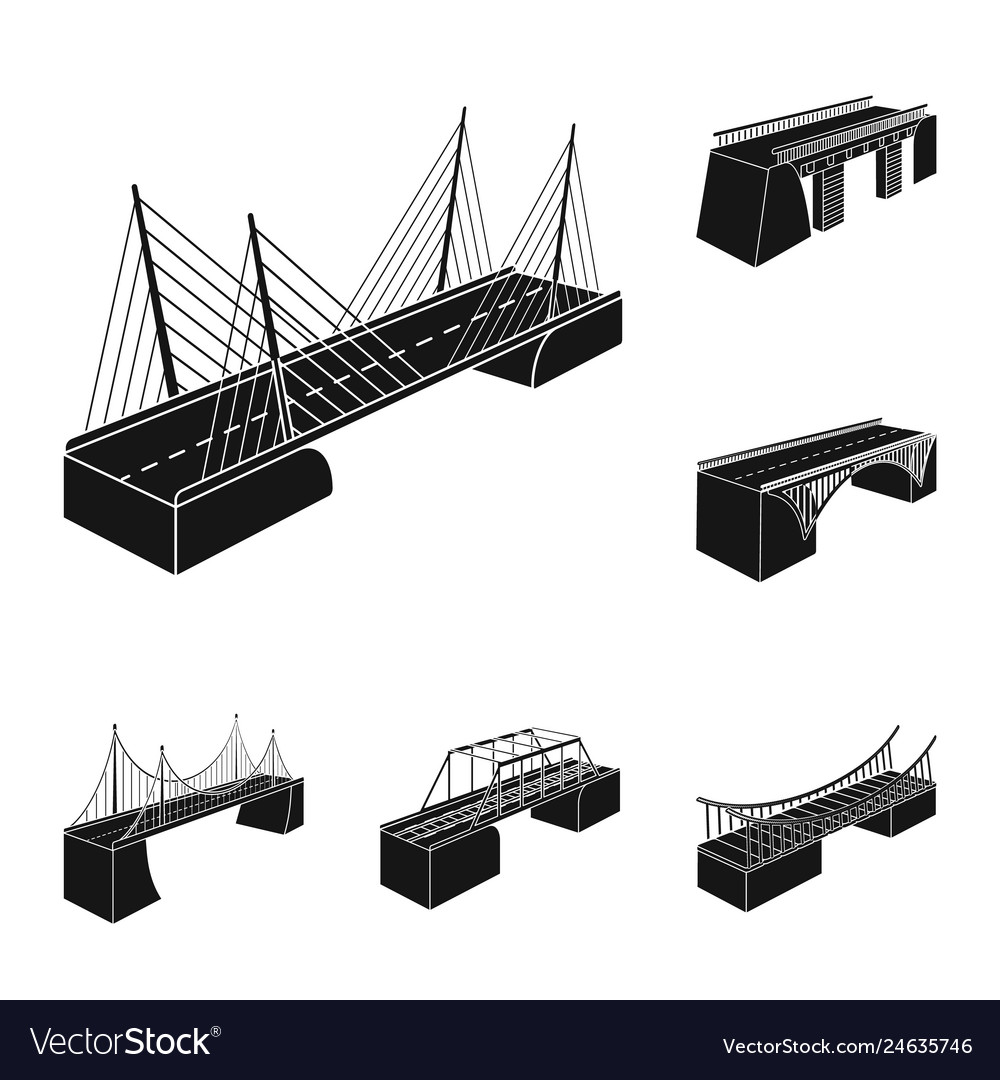 VectorStock®

VectorStock.com/24635746