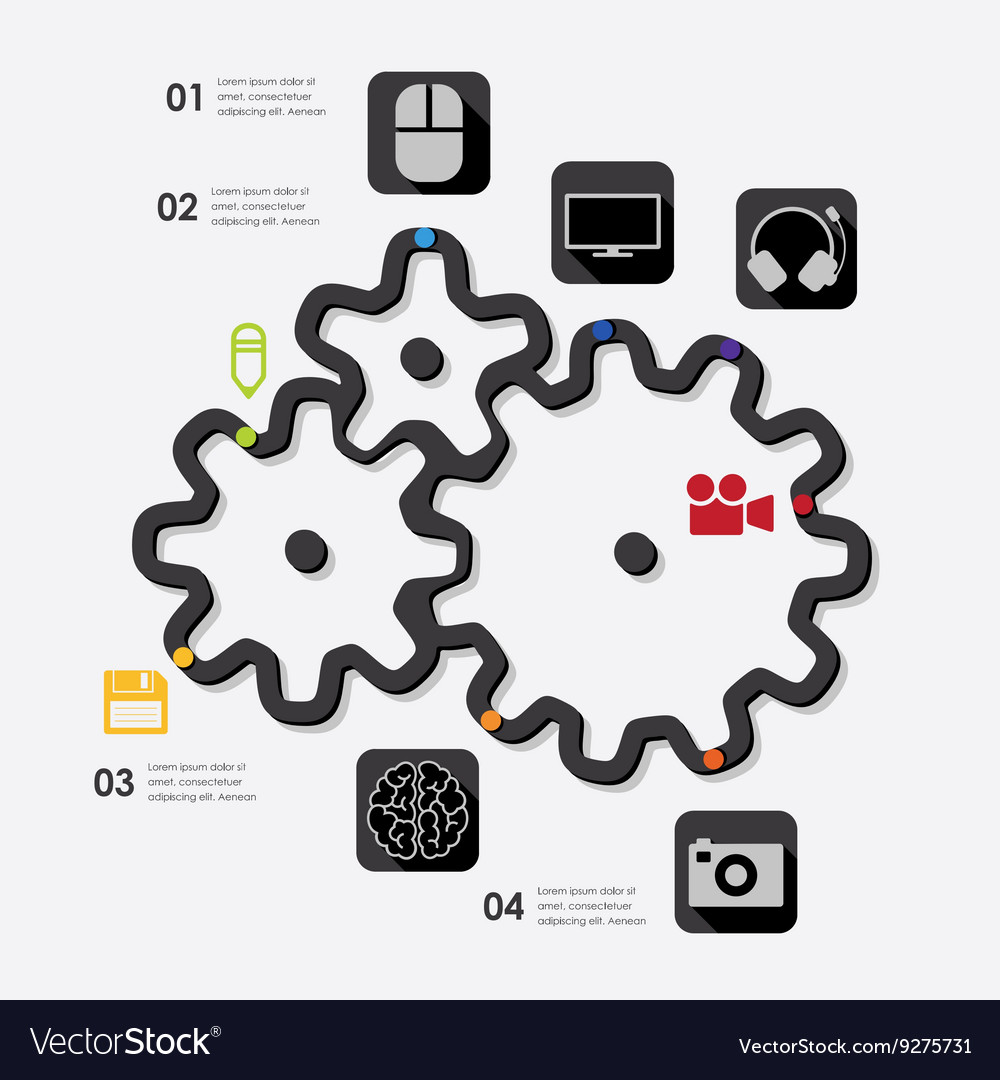 01 Lorem ipsum dolor sit amet, consectetuer adipiscing elit. Aenean

02 Lorem ipsum dolor sit amet, consectetuer adipiscing elit. Aenean

03 Lorem ipsum dolor sit amet, consectetuer adipiscing elit. Aenean

04 Lorem ipsum dolor sit amet, consectetuer adipiscing elit. Aenean

VectorStock®

VectorStock.com/9275731