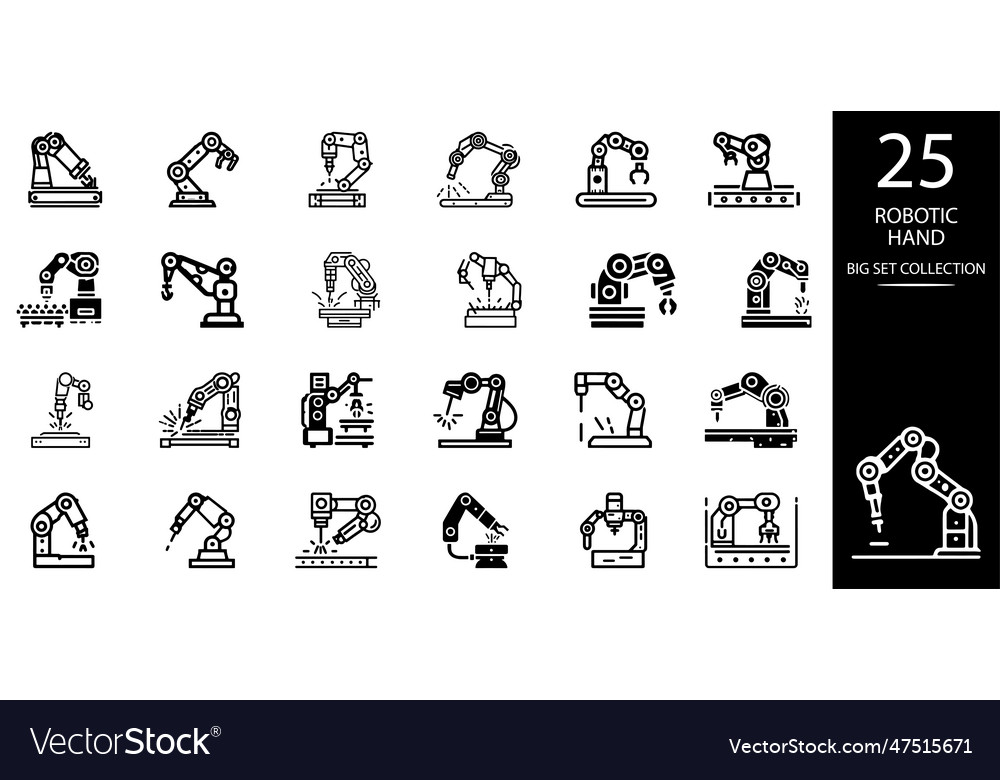 25
ROBOTIC
HAND
BIG SET COLLECTION

VectorStock®

VectorStock.com/47515671