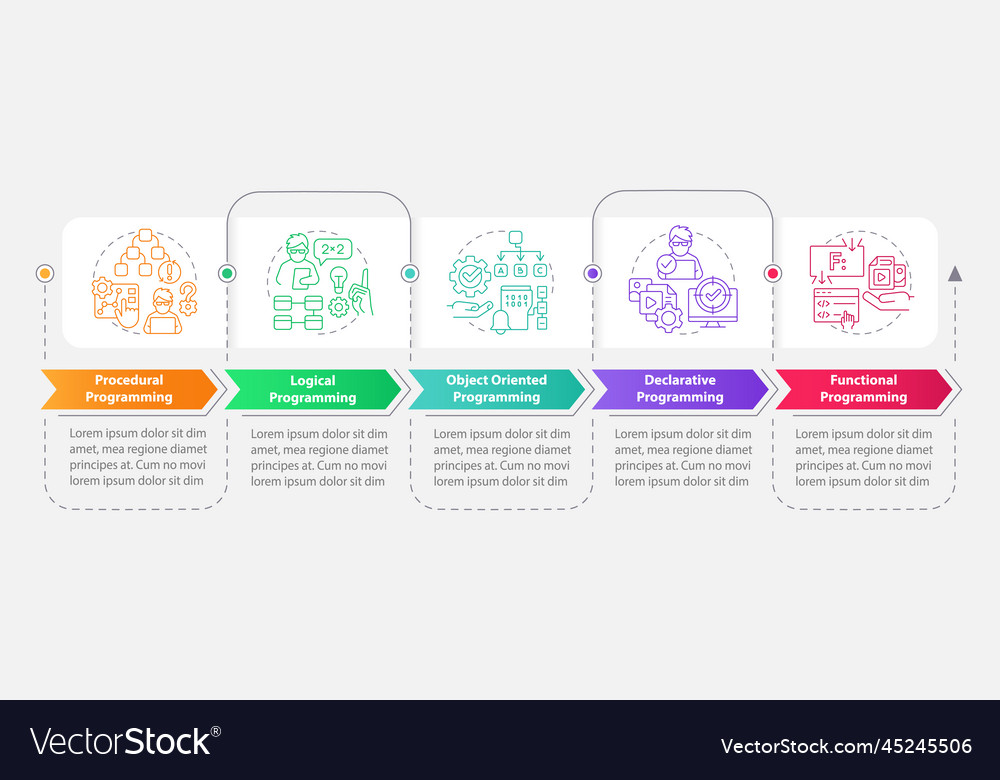 2×2

A B C

1010
1001

F:

</>

Procedural Programming

Lorem ipsum dolor sit dim amet, mea regione diamet principes at. Cum no movi lorem ipsum dolor sit dim

Logical Programming

Lorem ipsum dolor sit dim amet, mea regione diamet principes at. Cum no movi lorem ipsum dolor sit dim

Object Oriented Programming

Lorem ipsum dolor sit dim amet, mea regione diamet principes at. Cum no movi lorem ipsum dolor sit dim

Declarative Programming

Lorem ipsum dolor sit dim amet, mea regione diamet principes at. Cum no movi lorem ipsum dolor sit dim

Functional Programming

Lorem ipsum dolor sit dim amet, mea regione diamet principes at. Cum no movi lorem ipsum dolor sit dim

VectorStock®

VectorStock.com/45245506