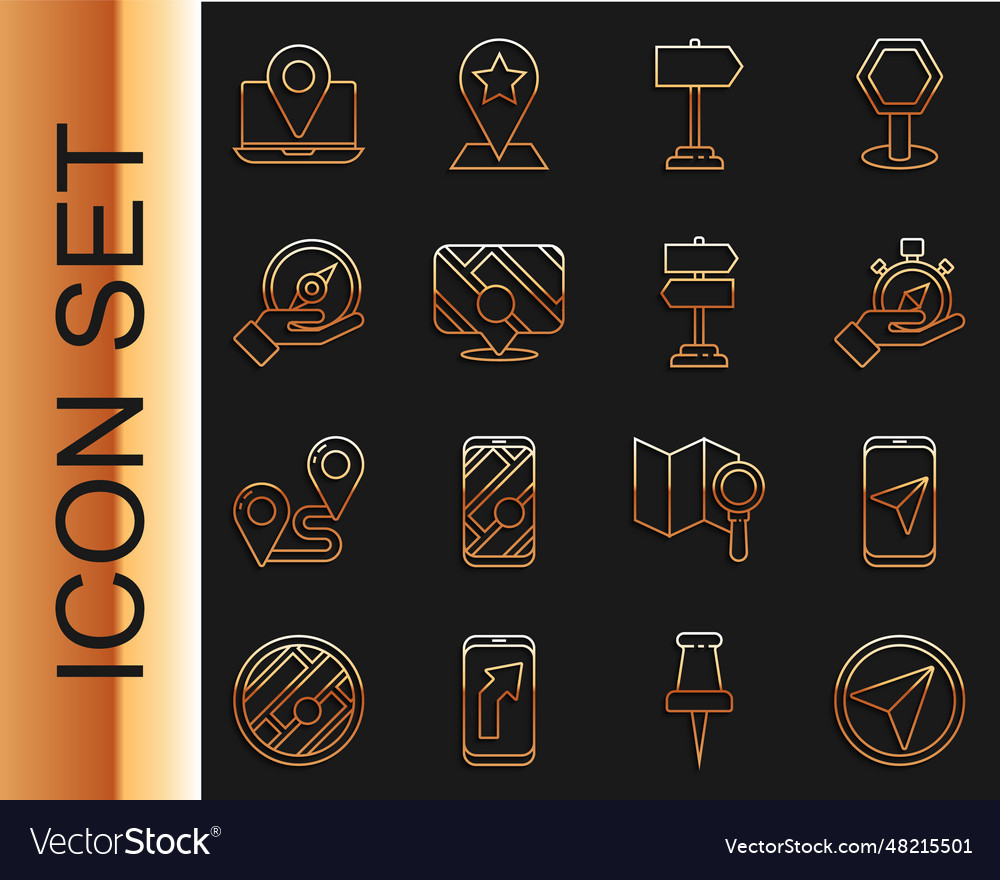 ICON SET

VectorStock®

VectorStock.com/48215501