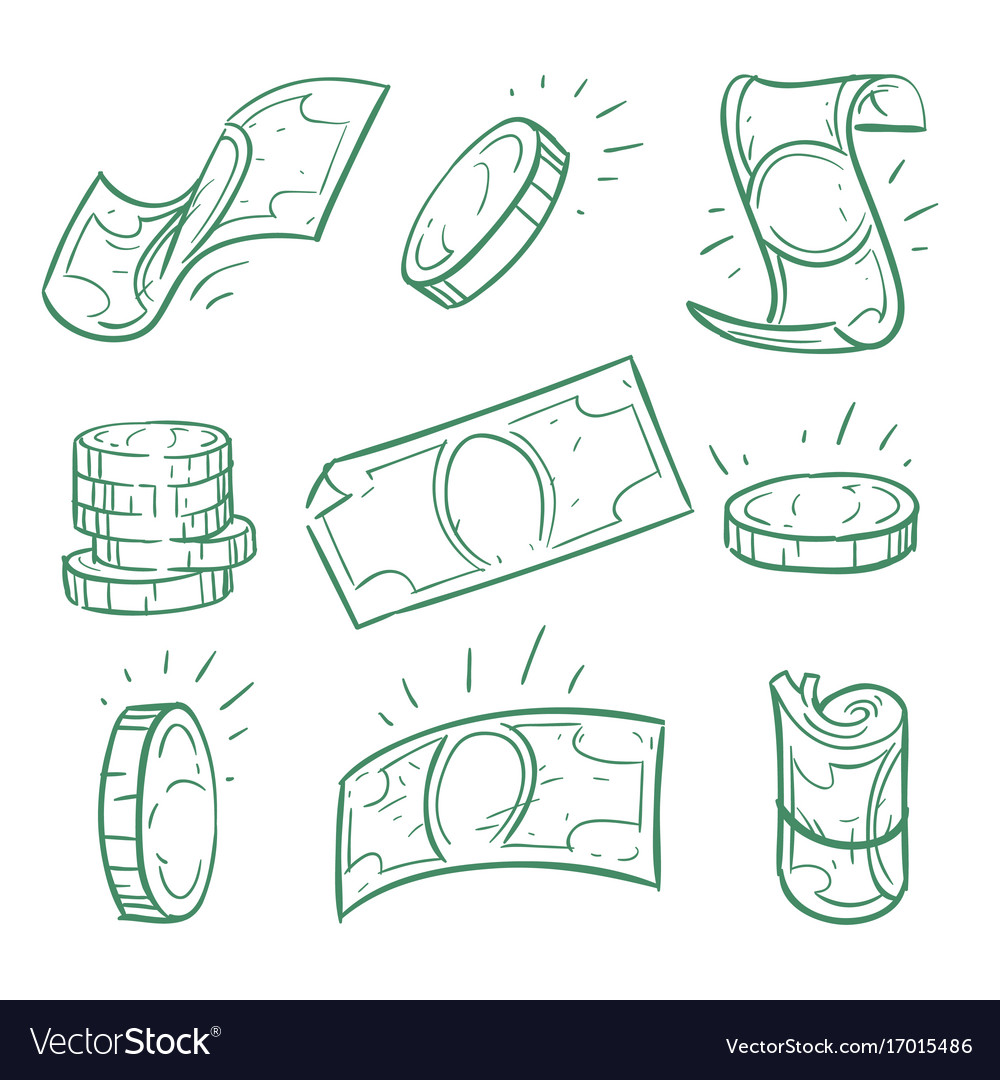 VectorStock®

VectorStock.com/17015486