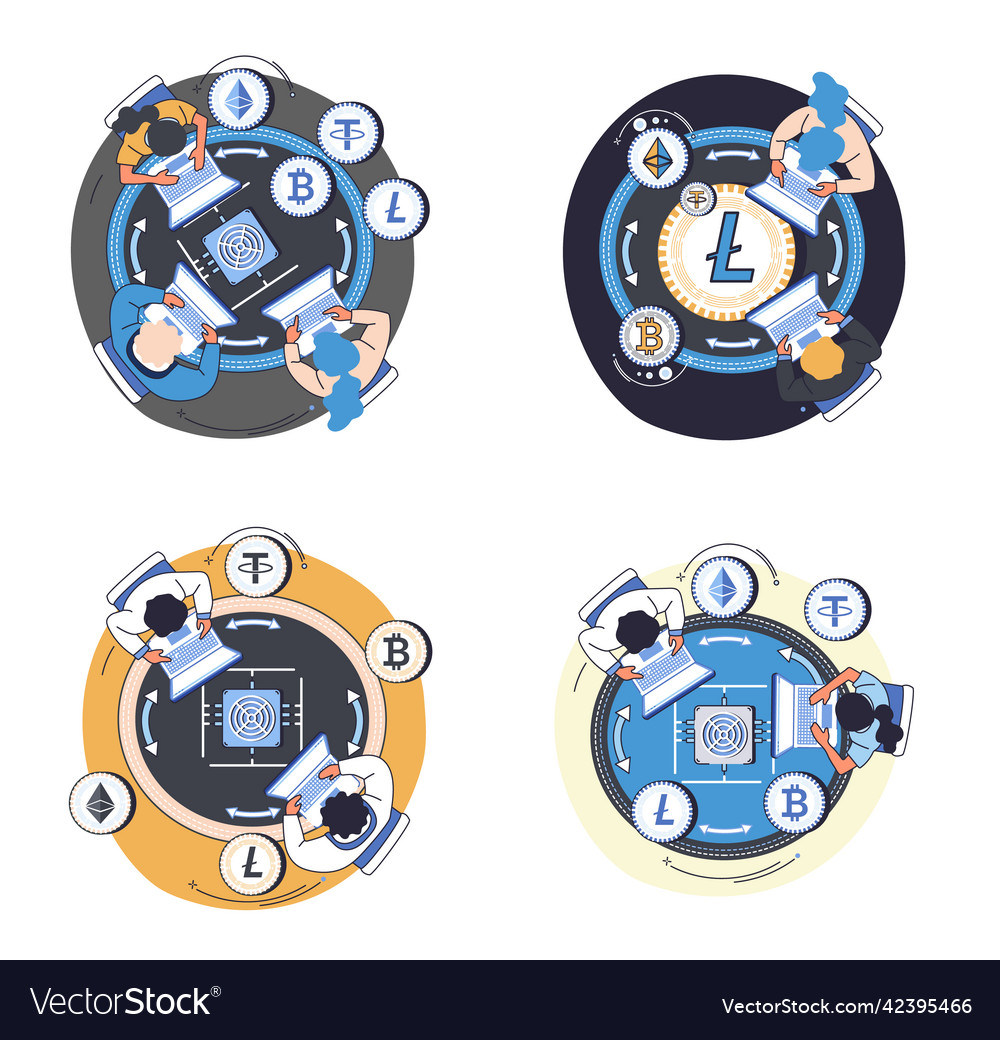 VectorStock®

VectorStock.com/42395466