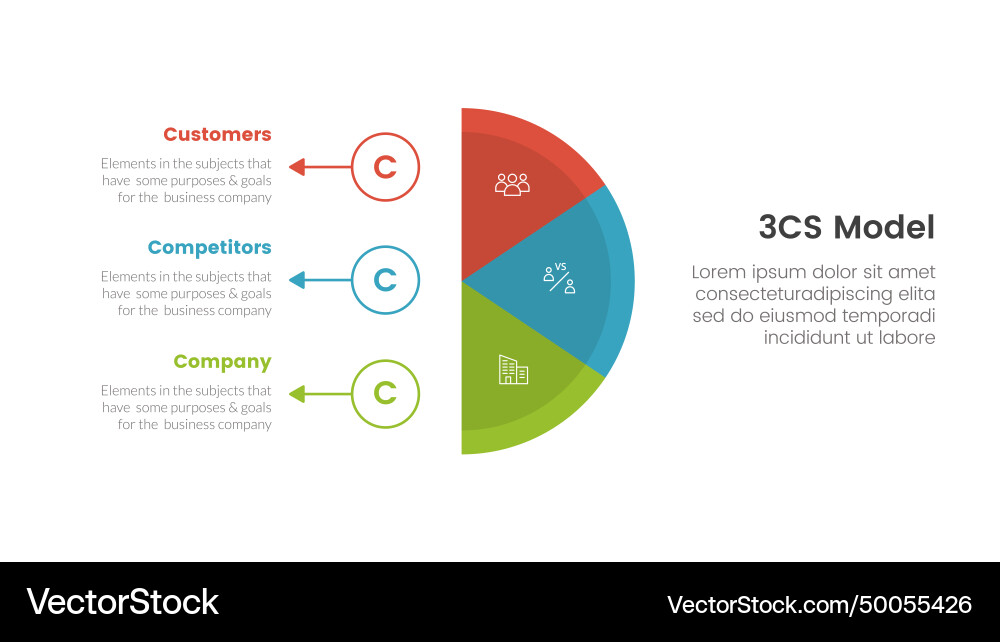 Customers
Elements in the subjects that have some purposes & goals for the business company

C

Competitors
Elements in the subjects that have some purposes & goals for the business company

C

Company
Elements in the subjects that have some purposes & goals for the business company

C

VS

3CS Model
Lorem ipsum dolor sit amet consecteturadipiscing elita sed do eiusmod temporadi incididunt ut labore

VectorStock
VectorStock.com/50055426