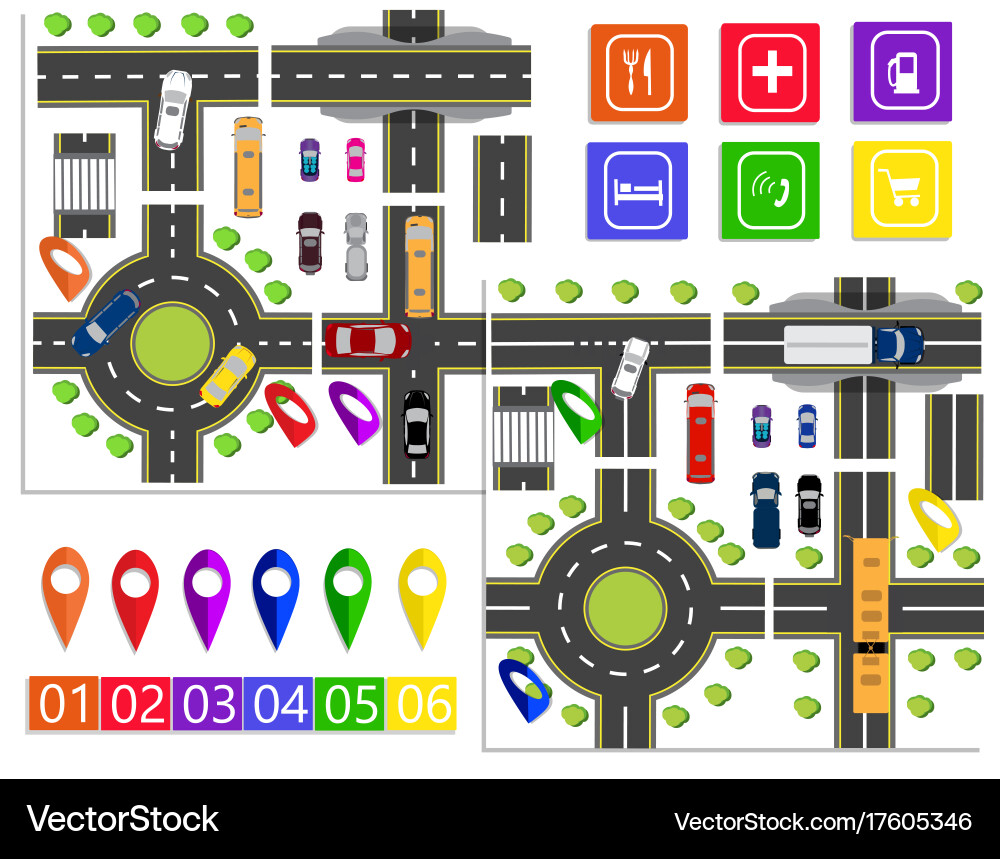 01 02 03 04 05 06

VectorStock
VectorStock.com/17605346