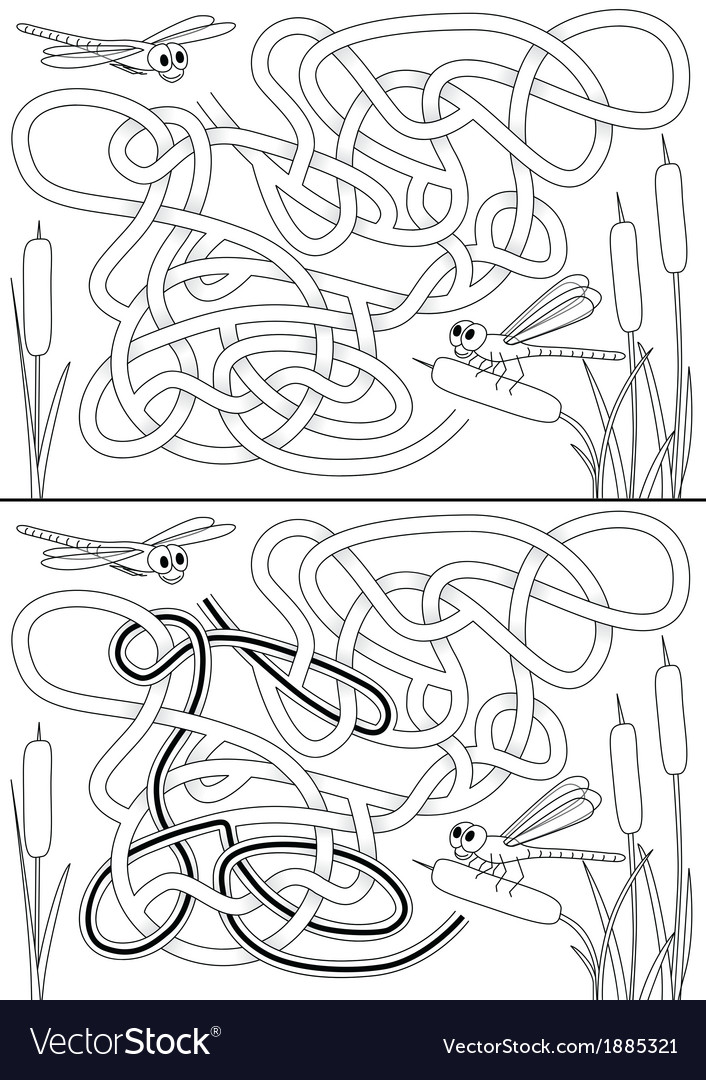 VectorStock®

VectorStock.com/1885321