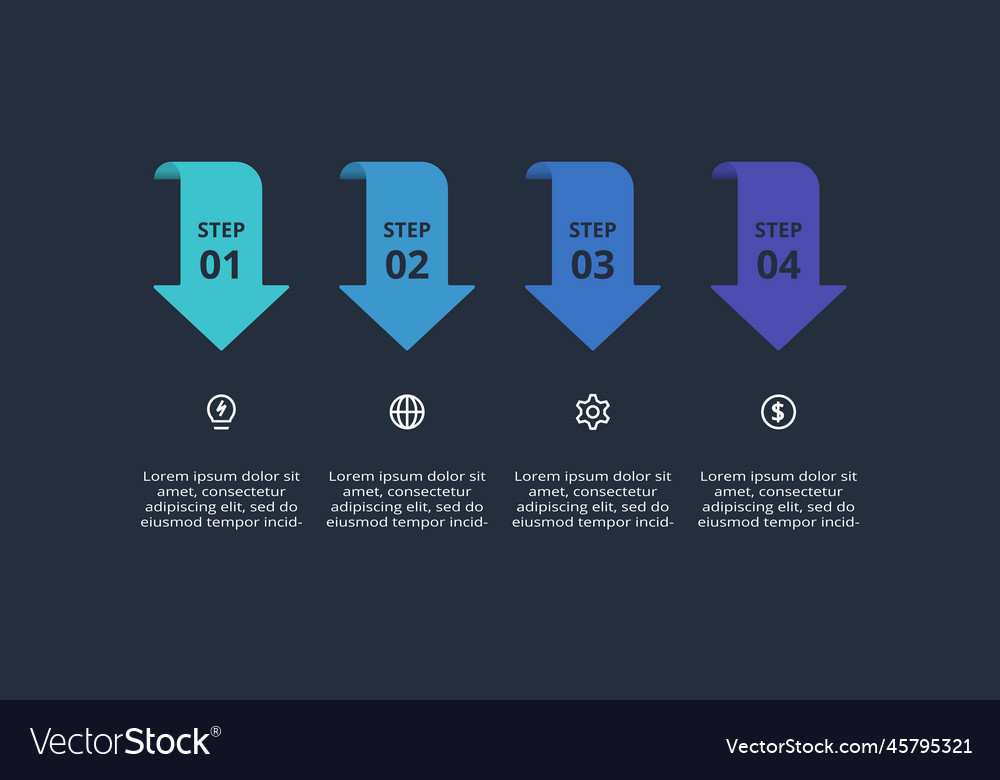 STEP
01

STEP
02

STEP
03

STEP
04

Lorem ipsum dolor sit amet, consectetur adipiscing elit, sed do eiusmod tempor incid-

Lorem ipsum dolor sit amet, consectetur adipiscing elit, sed do eiusmod tempor incid-

Lorem ipsum dolor sit amet, consectetur adipiscing elit, sed do eiusmod tempor incid-

Lorem ipsum dolor sit amet, consectetur adipiscing elit, sed do eiusmod tempor incid-

VectorStock®

VectorStock.com/45795321