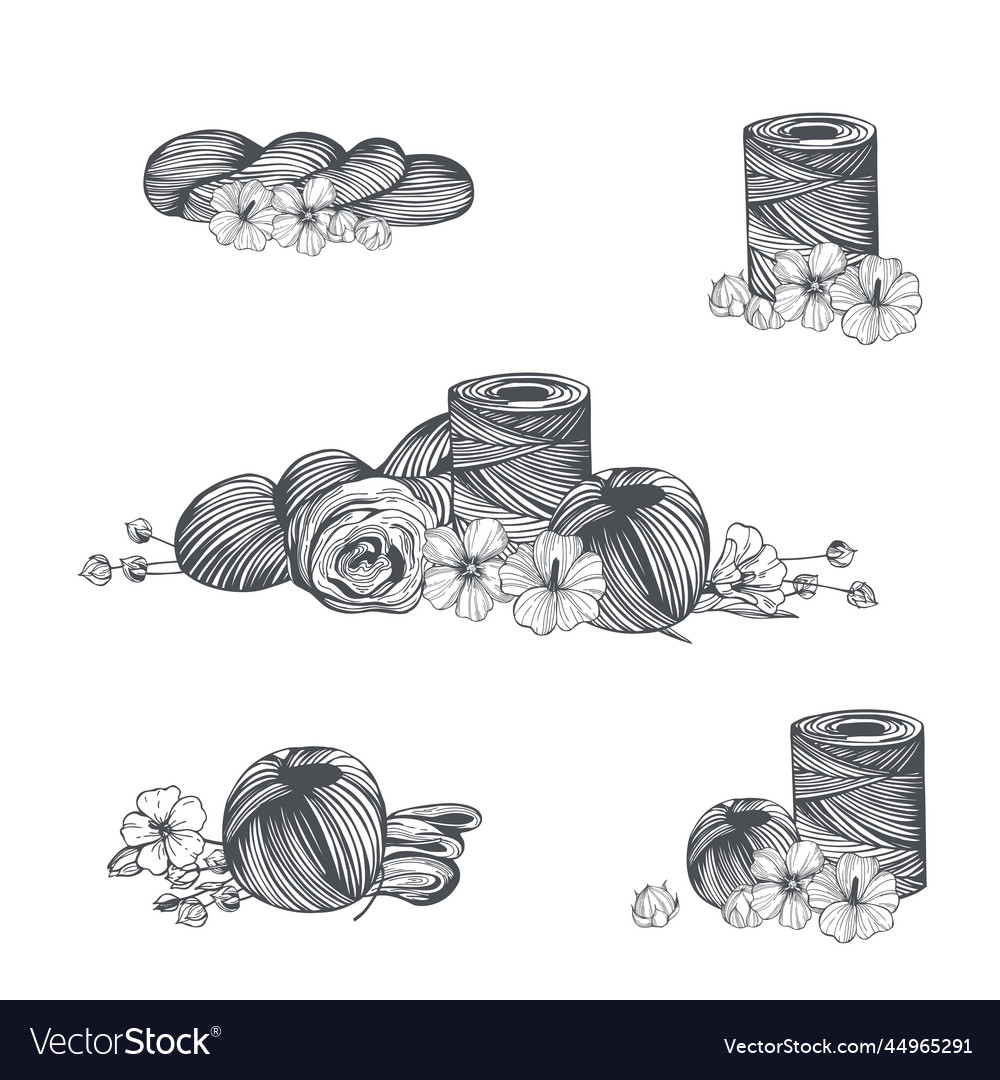 VectorStock®

VectorStock.com/44965291