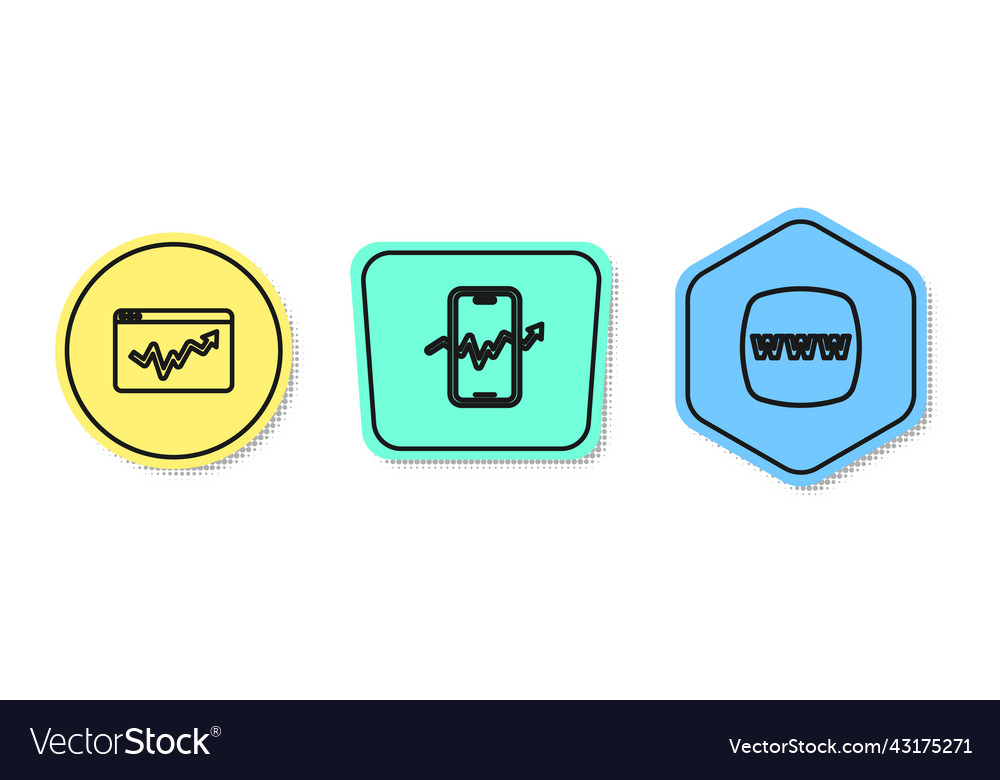 WWW

VectorStock®

VectorStock.com/43175271