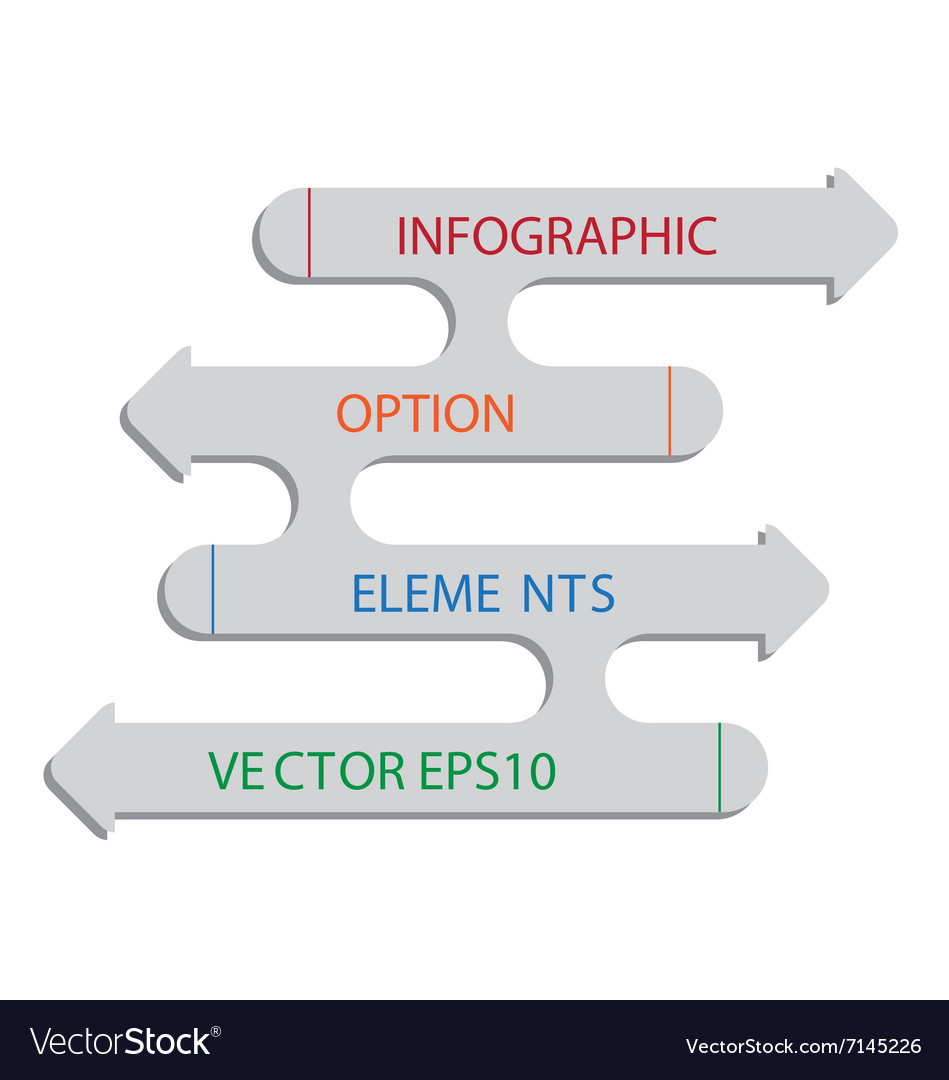 INFOGRAPHIC

OPTION

ELEME NTS

VE CTOR EPS10

VectorStock®

VectorStock.com/7145226