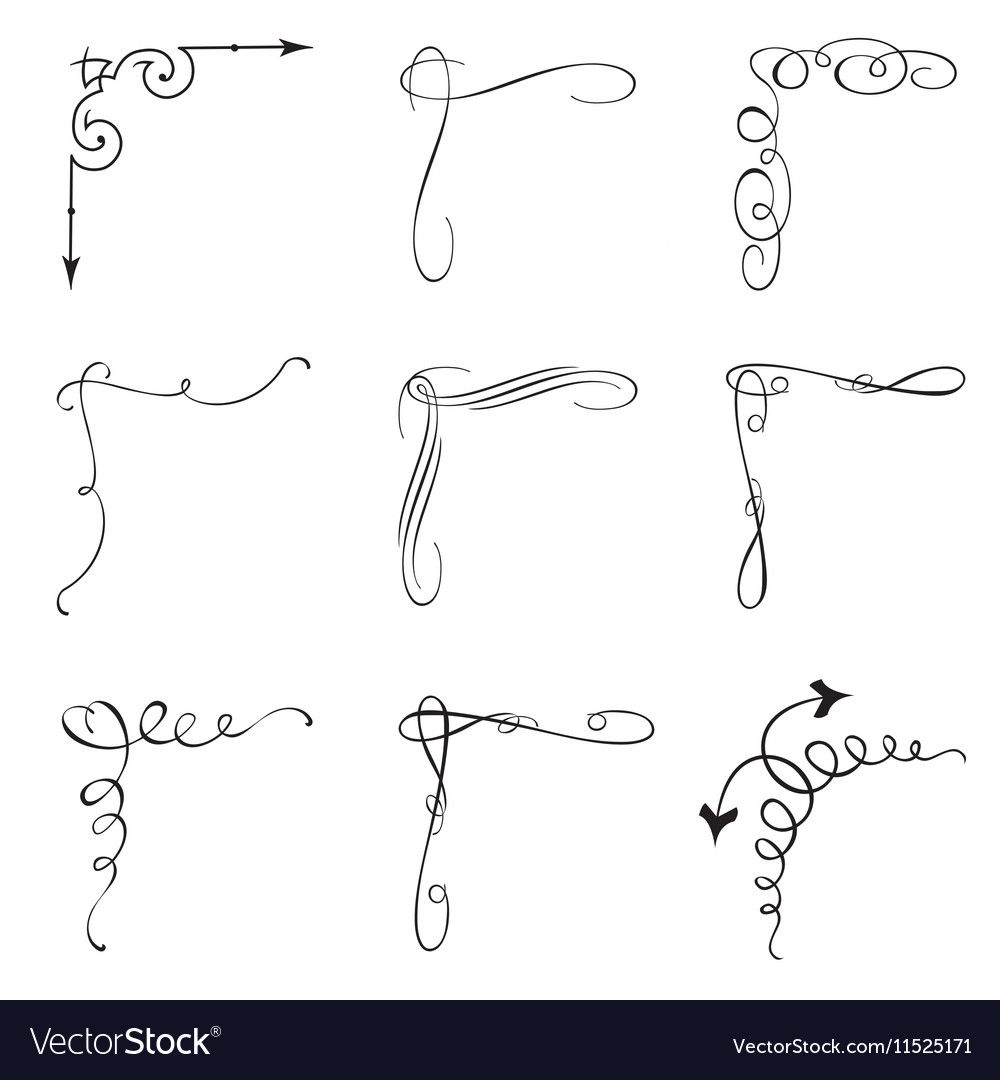 VectorStock®

VectorStock.com/11525171