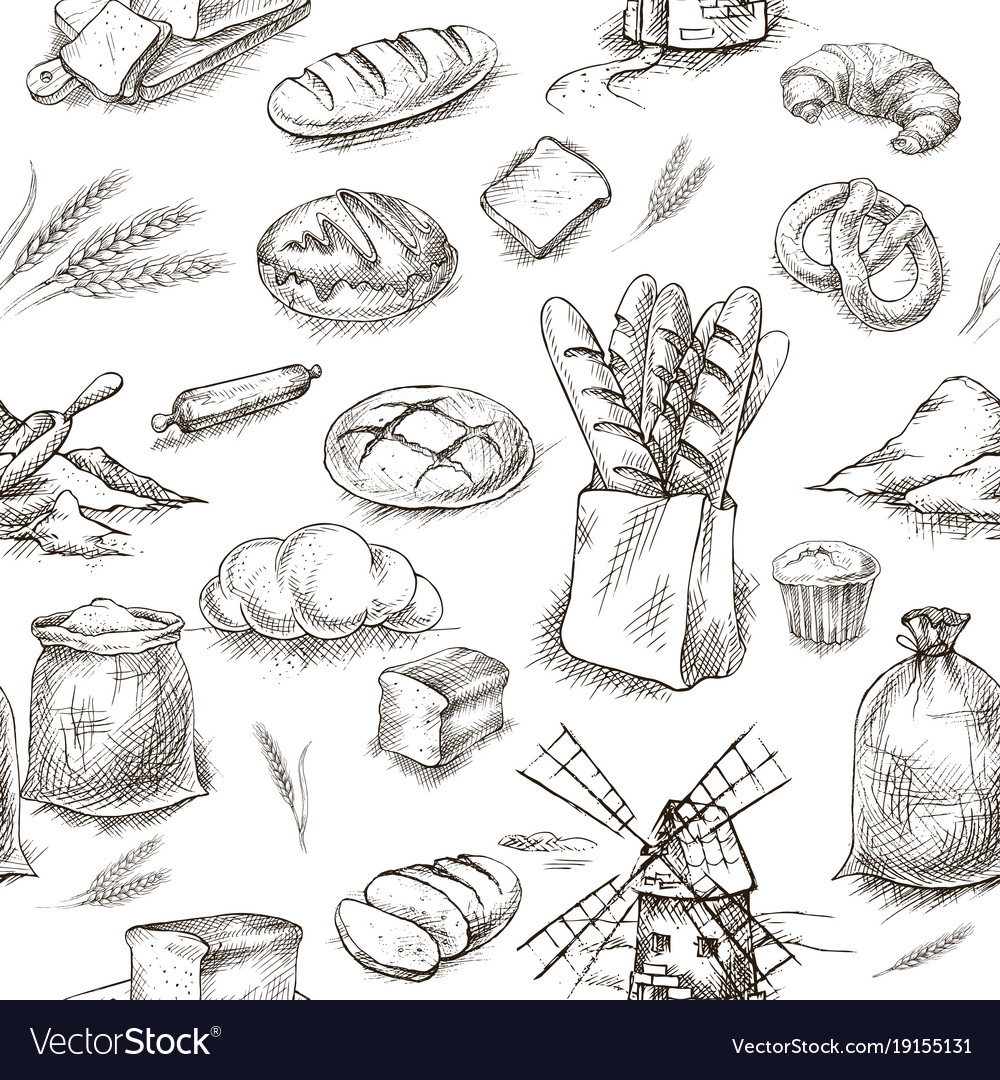 VectorStock®

VectorStock.com/19155131