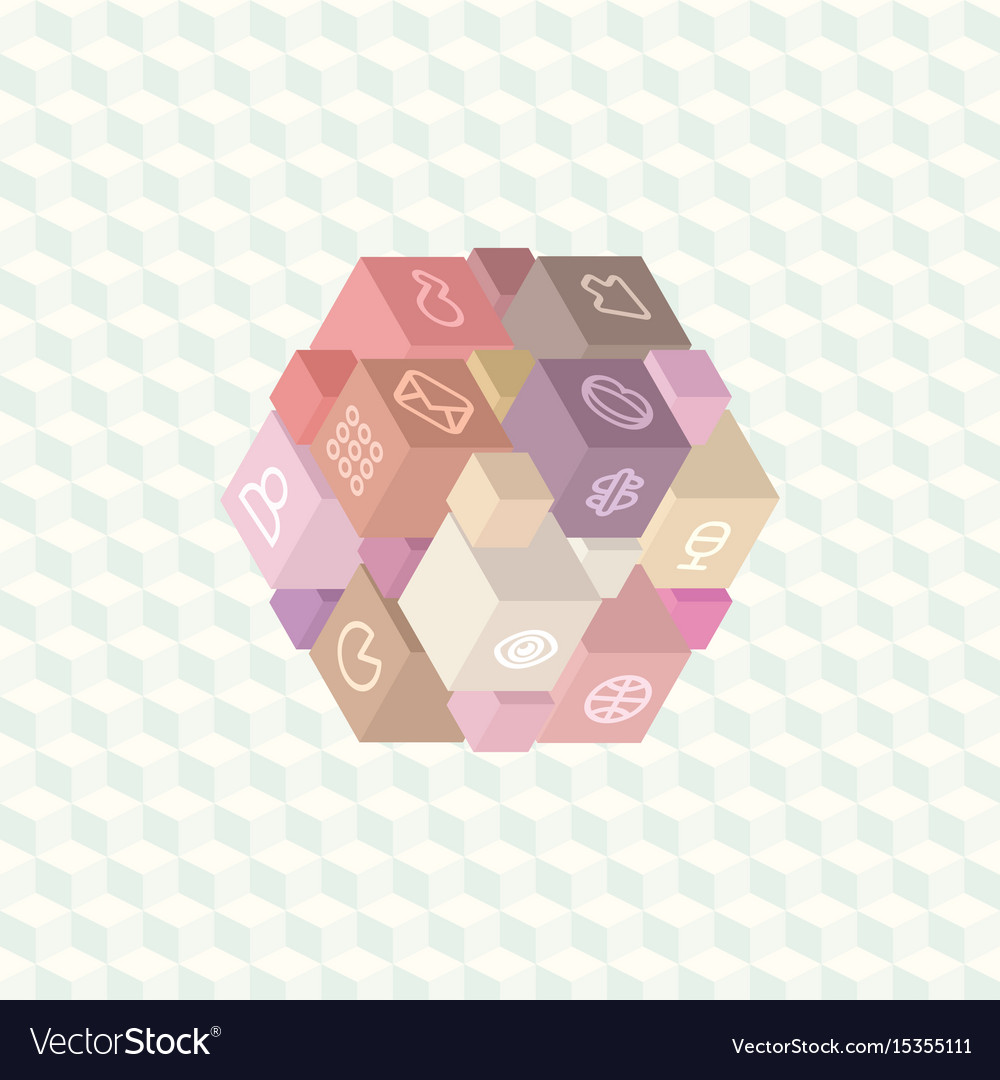 VectorStock®

VectorStock.com/15355111