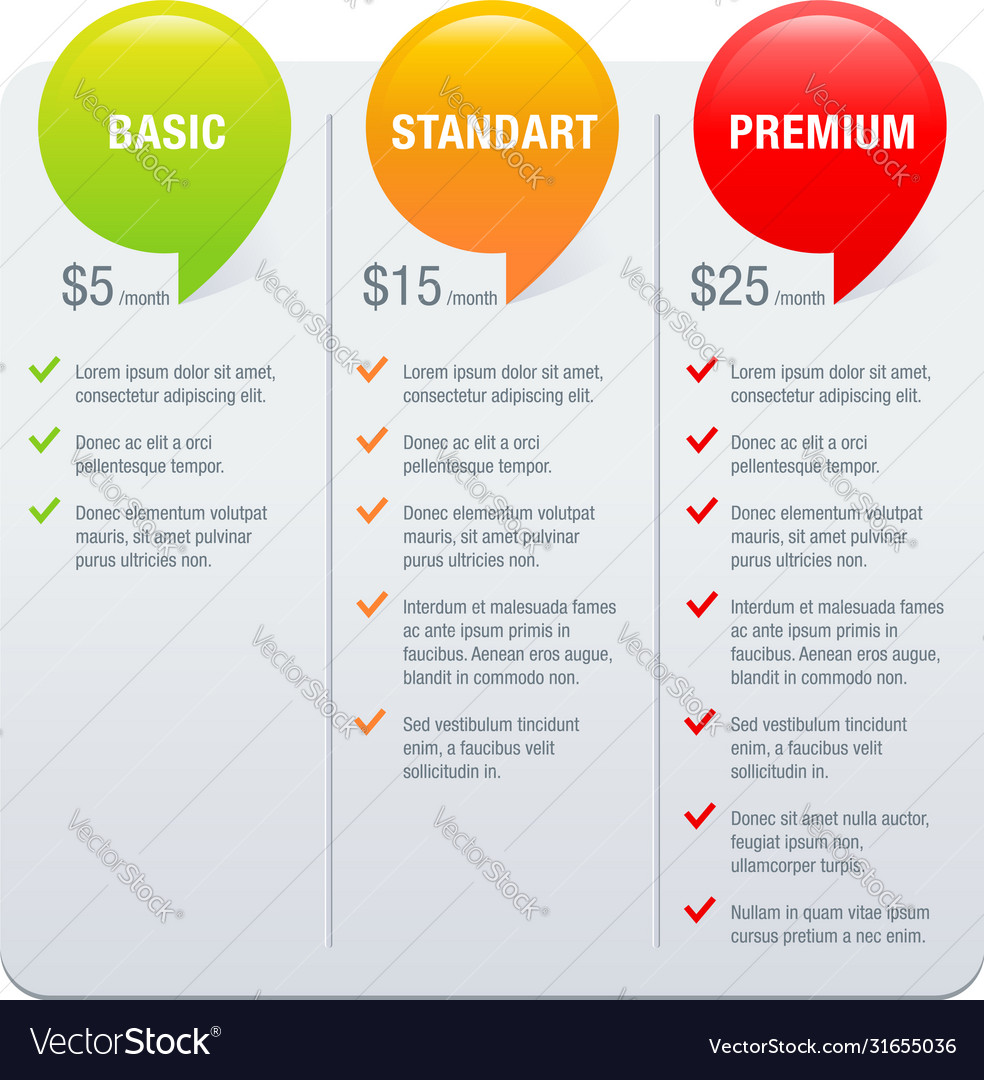 BASIC

$5 /month

Lorem ipsum dolor sit amet, consectetur adipiscing elit.

Donec ac elit a orci pellentesque tempor.

Donec elementum volutpat mauris, sit amet pulvinar purus ultricies non.

STANDART

$15 /month

Lorem ipsum dolor sit amet, consectetur adipiscing elit.

Donec ac elit a orci pellentesque tempor.

Donec elementum volutpat mauris, sit amet pulvinar purus ultricies non.

Interdum et malesuada fames ac ante ipsum primis in faucibus. Aenean eros augue, blandit in commodo non.

Sed vestibulum tincidunt enim, a faucibus velit sollicitudin in.

PREMIUM

$25 /month

Lorem ipsum dolor sit amet, consectetur adipiscing elit.

Donec ac elit a orci pellentesque tempor.

Donec elementum volutpat mauris, sit amet pulvinar purus ultricies non.

Interdum et malesuada fames ac ante ipsum primis in faucibus. Aenean eros augue, blandit in commodo non.

Sed vestibulum tincidunt enim, a faucibus velit sollicitudin in.

Donec sit amet nulla auctor, feugiat ipsum non, ullamcorper turpis.

Nullam in quam vitae ipsum cursus pretium a nec enim.

VectorStock®

VectorStock.com/31655036