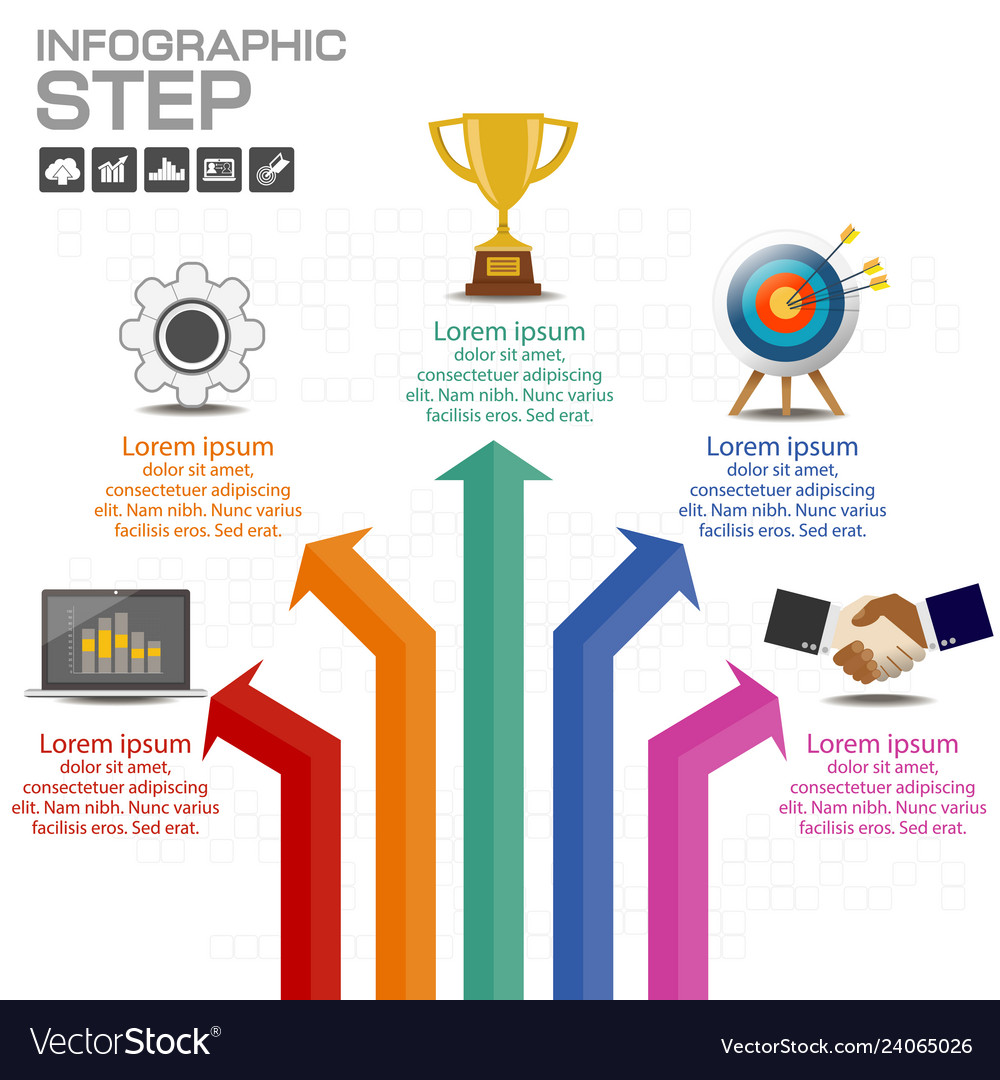 INFOGRAPHIC
STEP

Lorem ipsum
dolor sit amet, consectetuer adipiscing elit. Nam nibh. Nunc varius facilisis eros. Sed erat.

Lorem ipsum
dolor sit amet, consectetuer adipiscing elit. Nam nibh. Nunc varius facilisis eros. Sed erat.

Lorem ipsum
dolor sit amet, consectetuer adipiscing elit. Nam nibh. Nunc varius facilisis eros. Sed erat.

Lorem ipsum
dolor sit amet, consectetuer adipiscing elit. Nam nibh. Nunc varius facilisis eros. Sed erat.

Lorem ipsum
dolor sit amet, consectetuer adipiscing elit. Nam nibh. Nunc varius facilisis eros. Sed erat.

VectorStock®
VectorStock.com/24065026