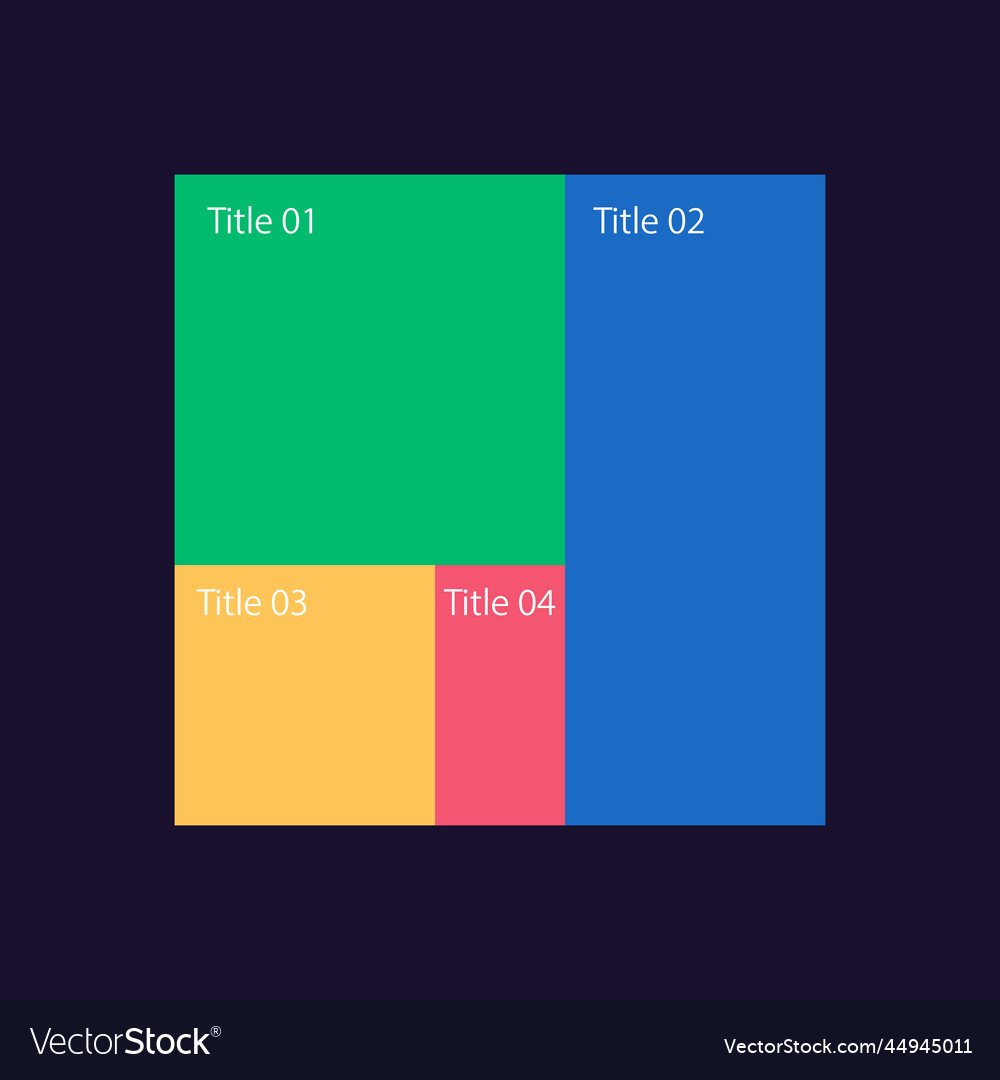 Title 01

Title 02

Title 03

Title 04

VectorStock®

VectorStock.com/44945011