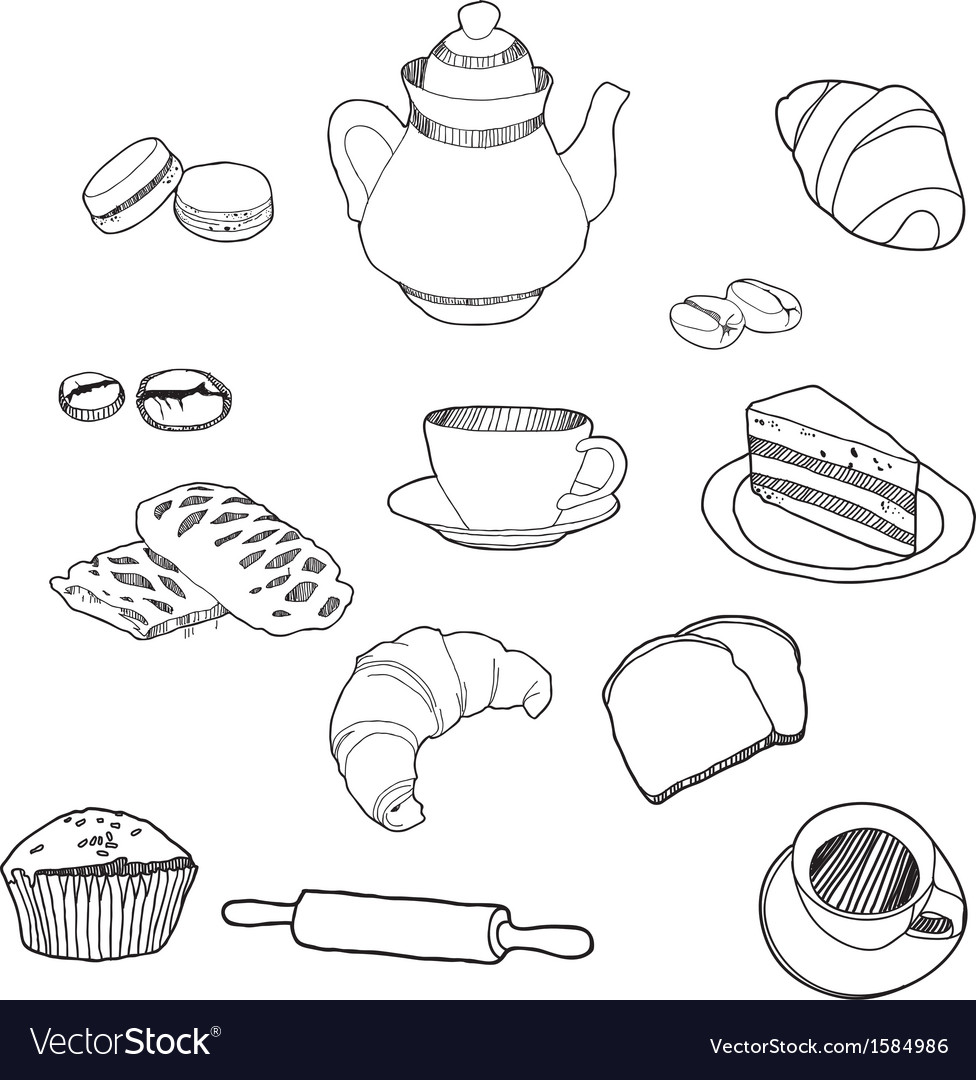 VectorStock®

VectorStock.com/1584986