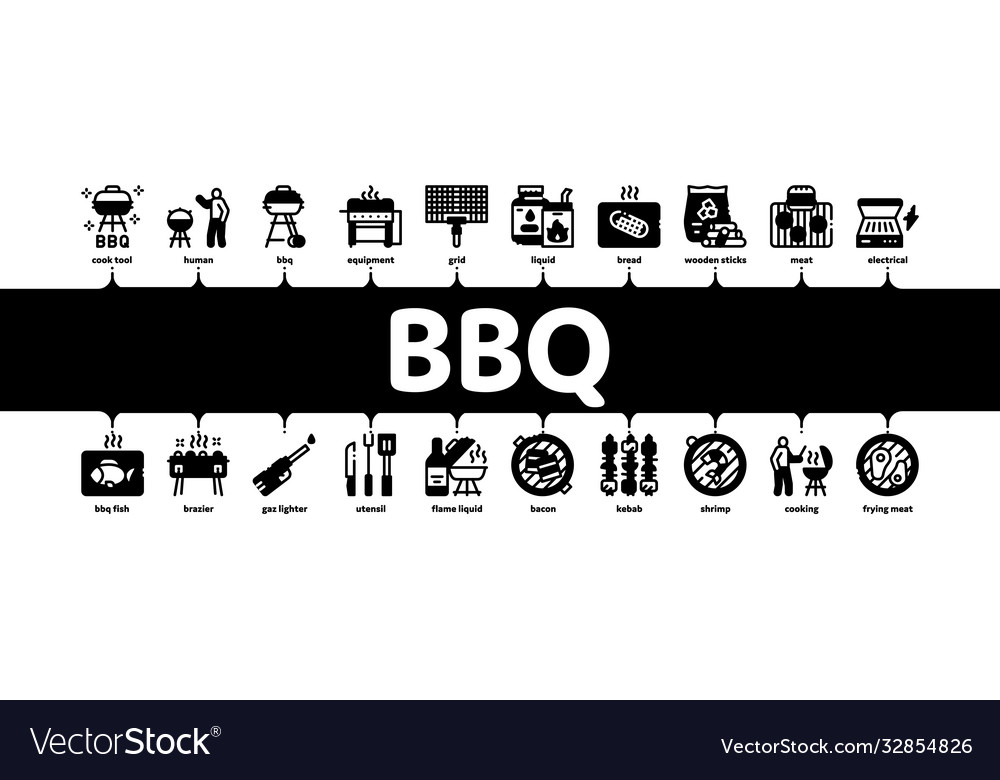 BBQ
cook tool
human
bbq
equipment
grid
liquid
bread
wooden sticks
meat
electrical

BBQ

bbq fish
brazier
gaz lighter
utensil
flame liquid
bacon
kebab
shrimp
cooking
frying meat

VectorStock®
VectorStock.com/32854826