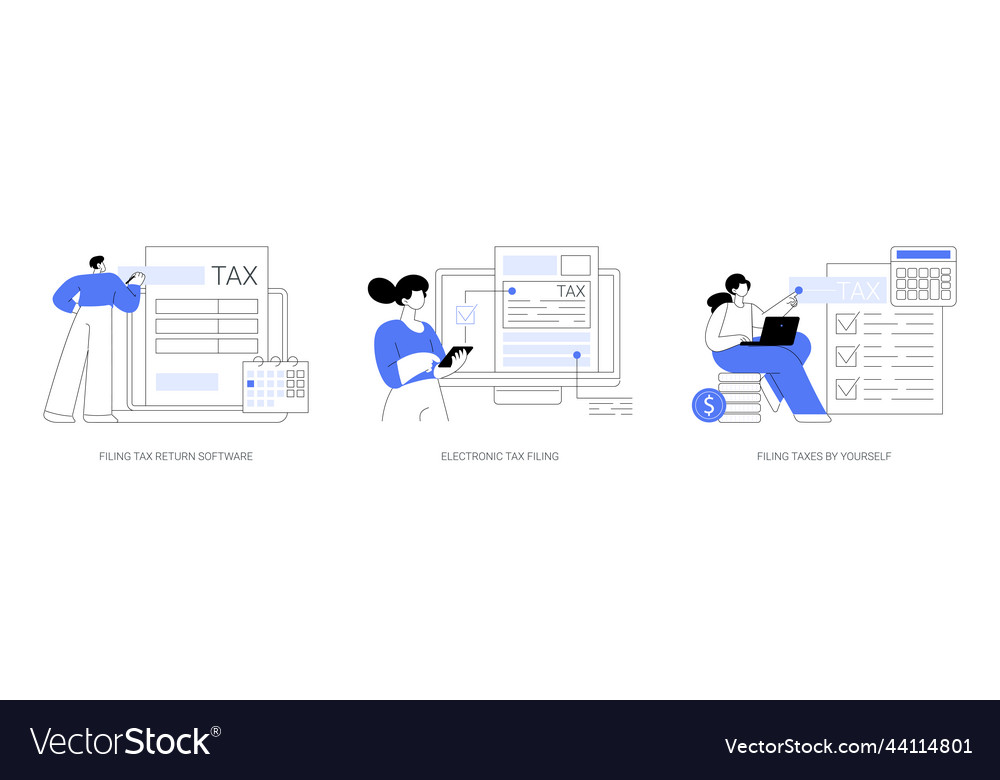 TAX

FILING TAX RETURN SOFTWARE

TAX

ELECTRONIC TAX FILING

TAX

$

FILING TAXES BY YOURSELF

VectorStock®

VectorStock.com/44114801