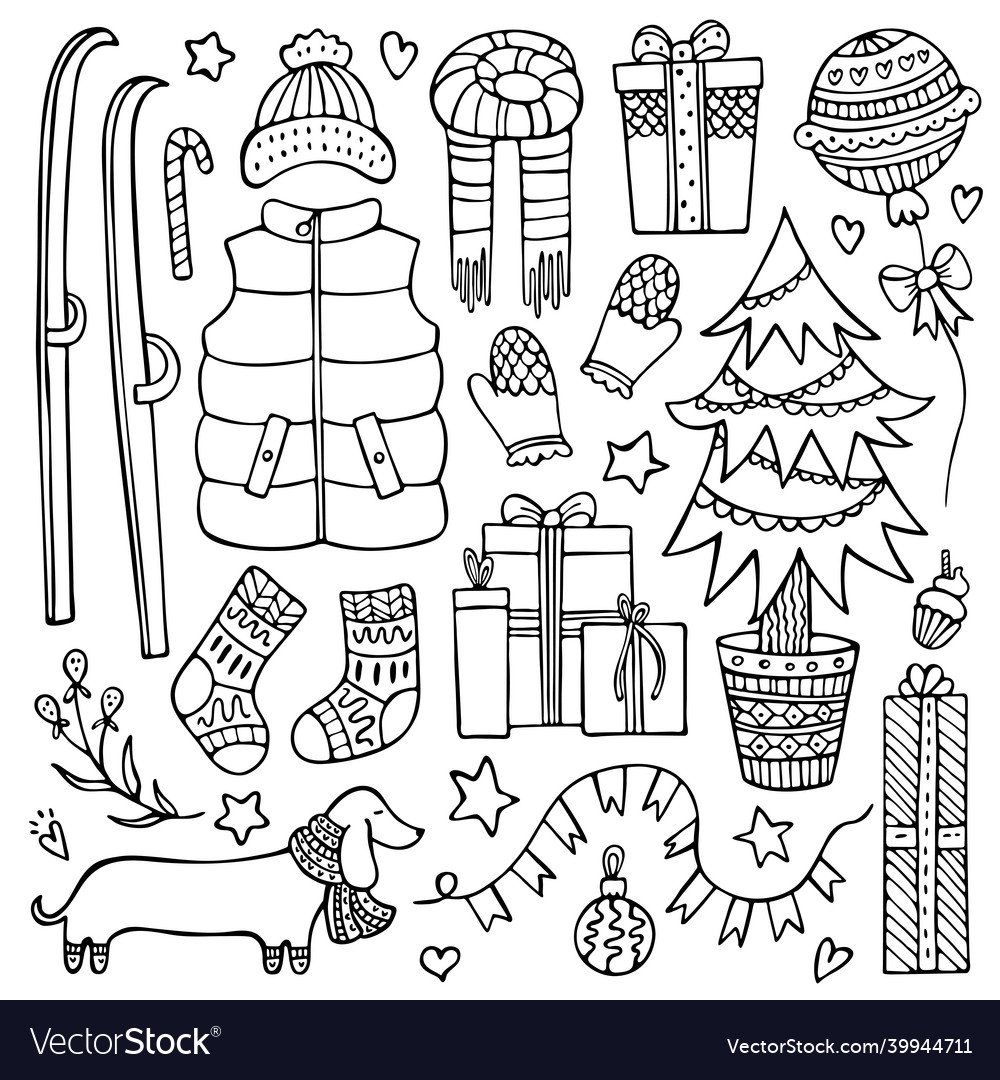 VectorStock®

VectorStock.com/39944711