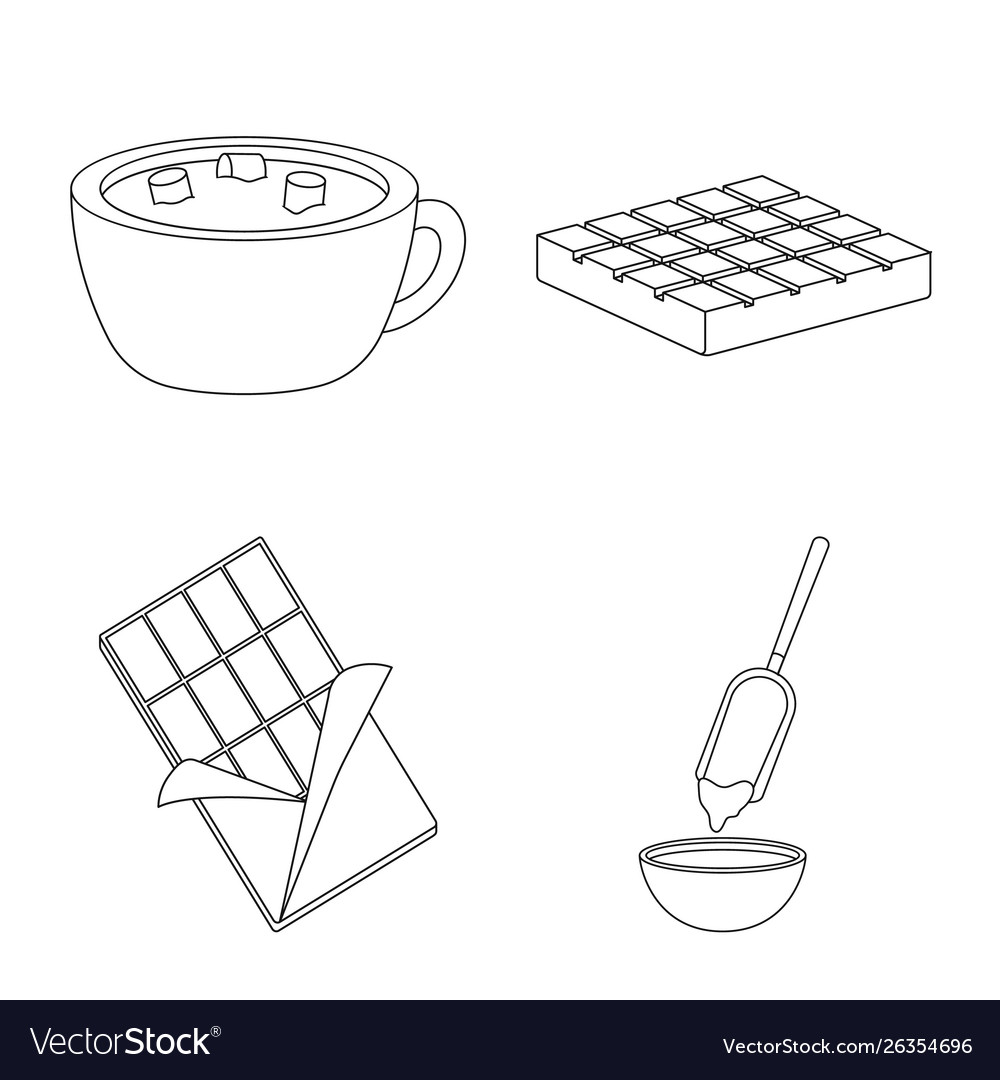 VectorStock®
VectorStock.com/26354696