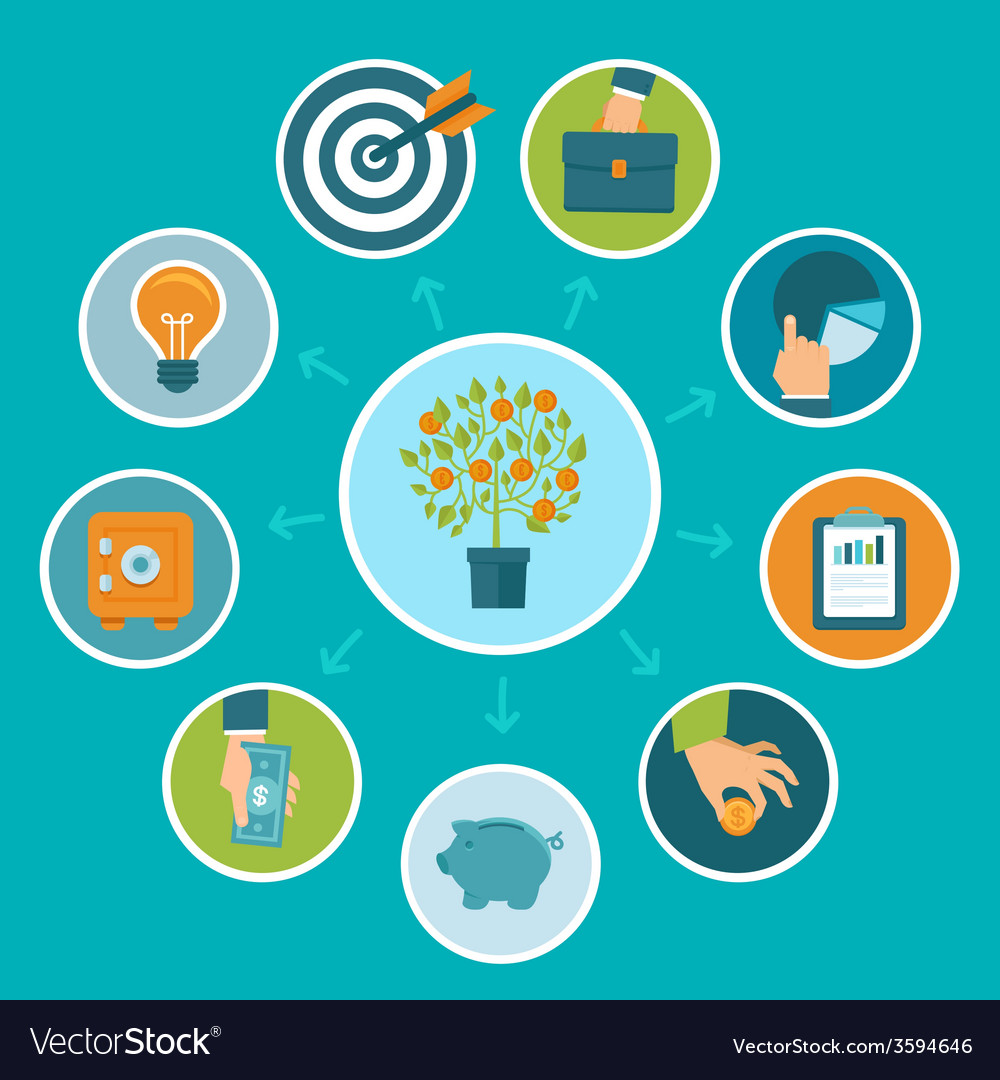 VectorStock®

VectorStock.com/3594646