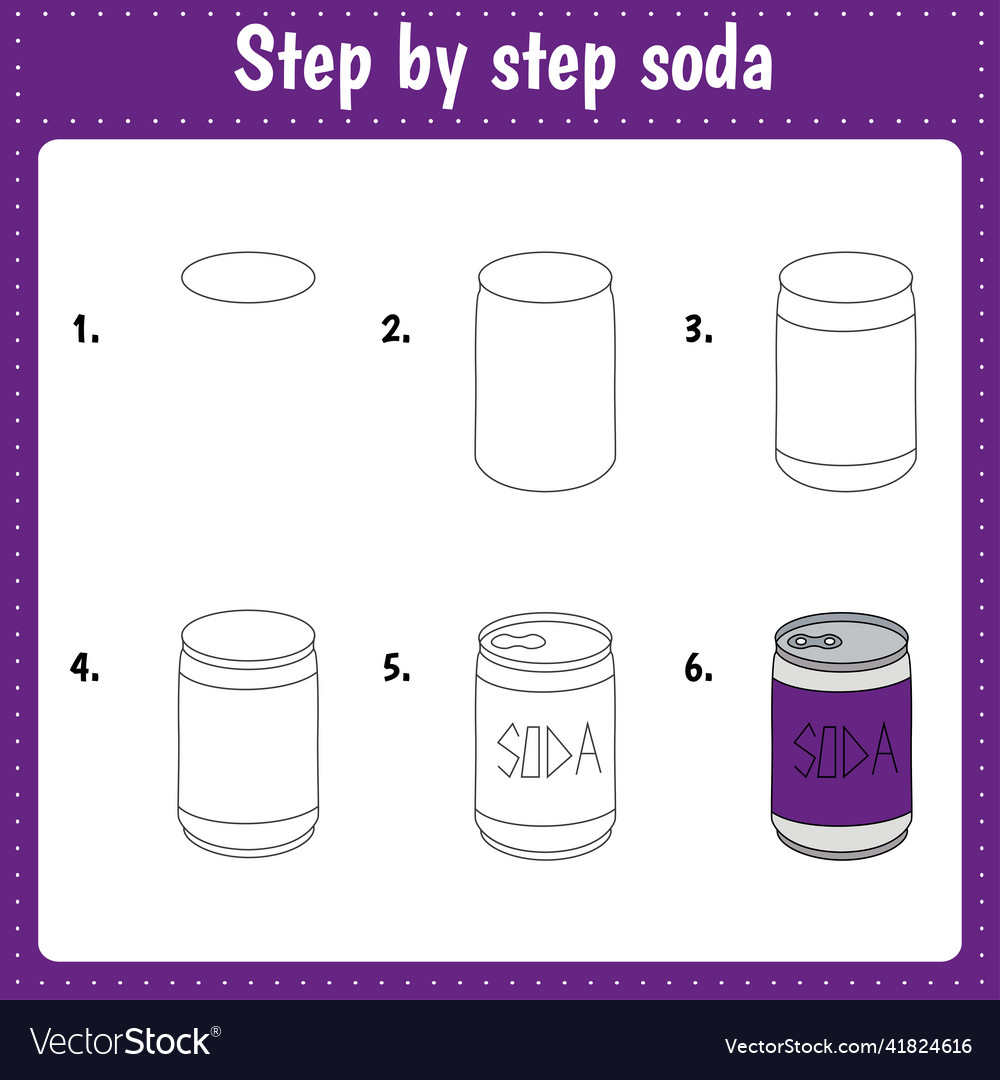 Step by step soda

1.

2.

3.

4.

5.

SODA

6.

SODA

VectorStock®

VectorStock.com/41824616